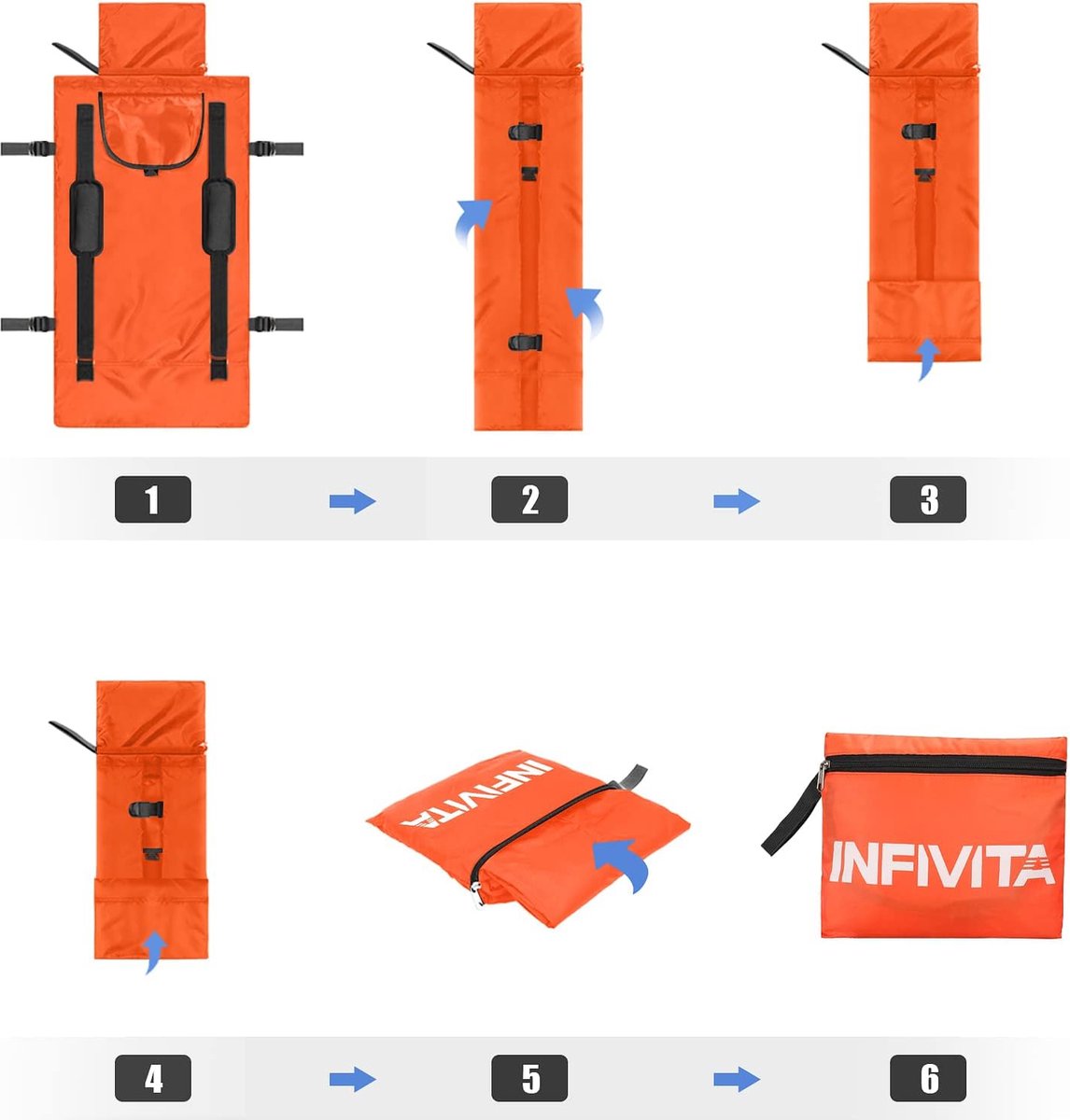 1
2
3
INFIVITA
INFIVITA
4
5
6