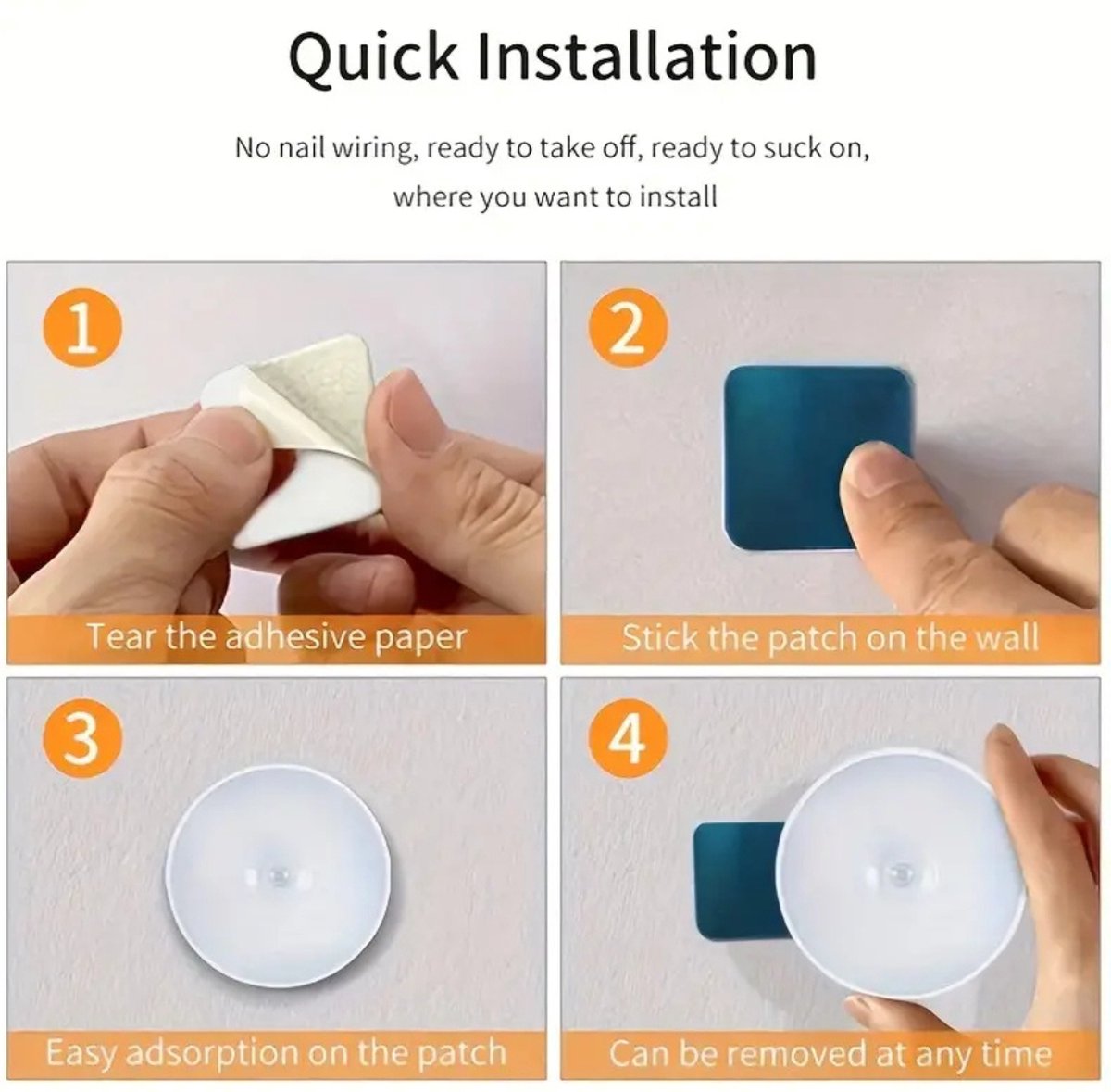 Quick Installation

No nail wiring, ready to take off, ready to suck on, where you want to install

1
Tear the adhesive paper

2
Stick the patch on the wall

3
Easy adsorption on the patch

4
Can be removed at any time