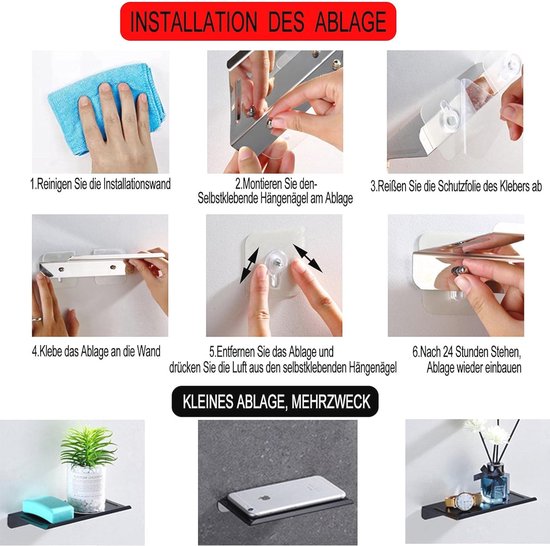 INSTALLATION DES ABLAGE

1.Reinigen Sie die Installationswand

2.Montieren Sie den-Selbstklebende Hängenägel am Ablage

3.Reißen Sie die Schutzfolie des Klebers ab

4.Klebe das Ablage an die Wand

5.Entfernen Sie das Ablage und drücken Sie die Luft aus den selbstklebenden Hängenägel

6.Nach 24 Stunden Stehen, Ablage wieder einbauen

KLEINES ABLAGE, MEHRZWECK