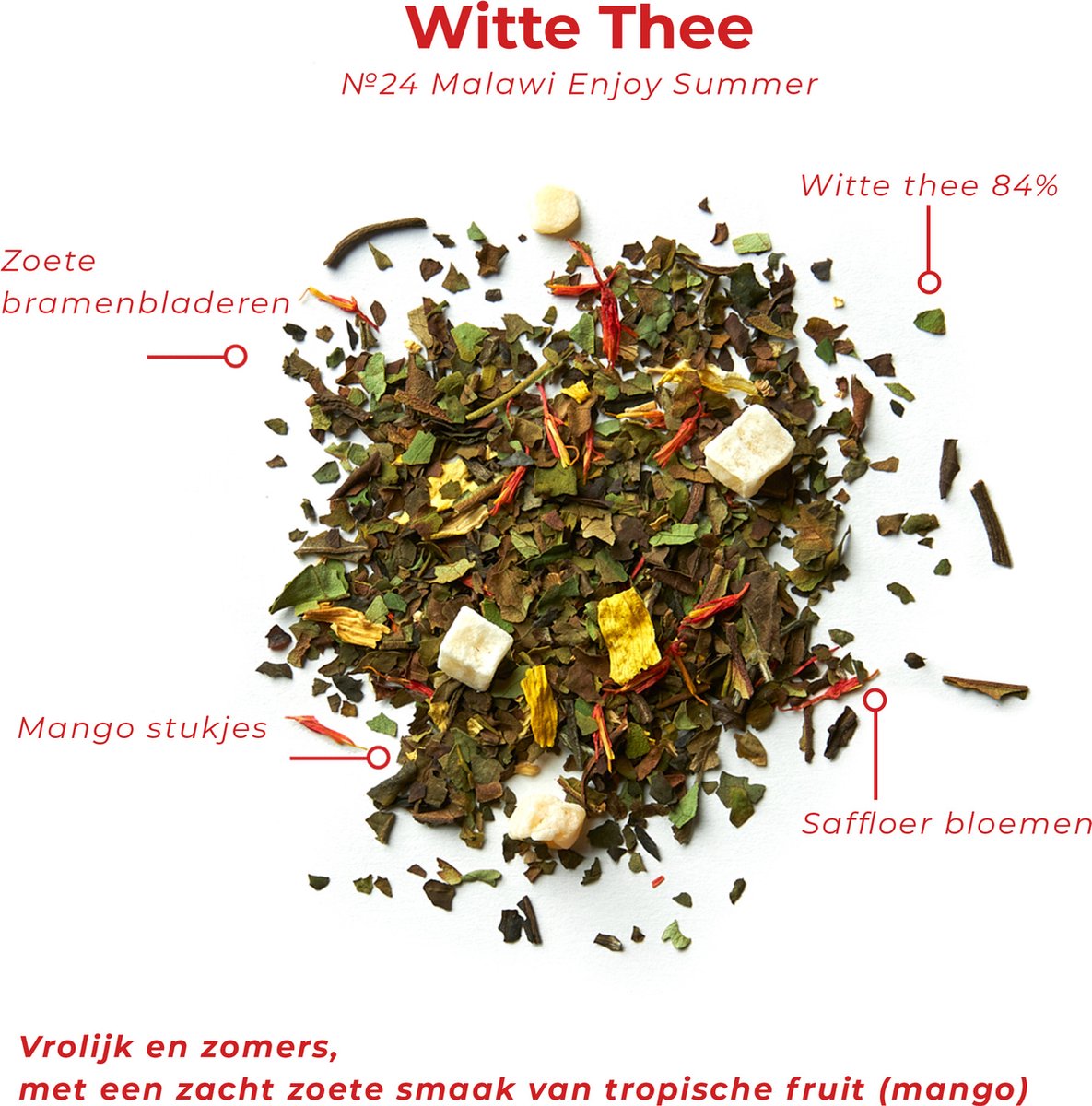 Witte Thee
№24 Malawi Enjoy Summer

Witte thee 84%

Zoete bramenbladeren

Mango stukjes

Saffloer bloemen

Vrolijk en zomers,
met een zacht zoete smaak van tropische fruit (mango)