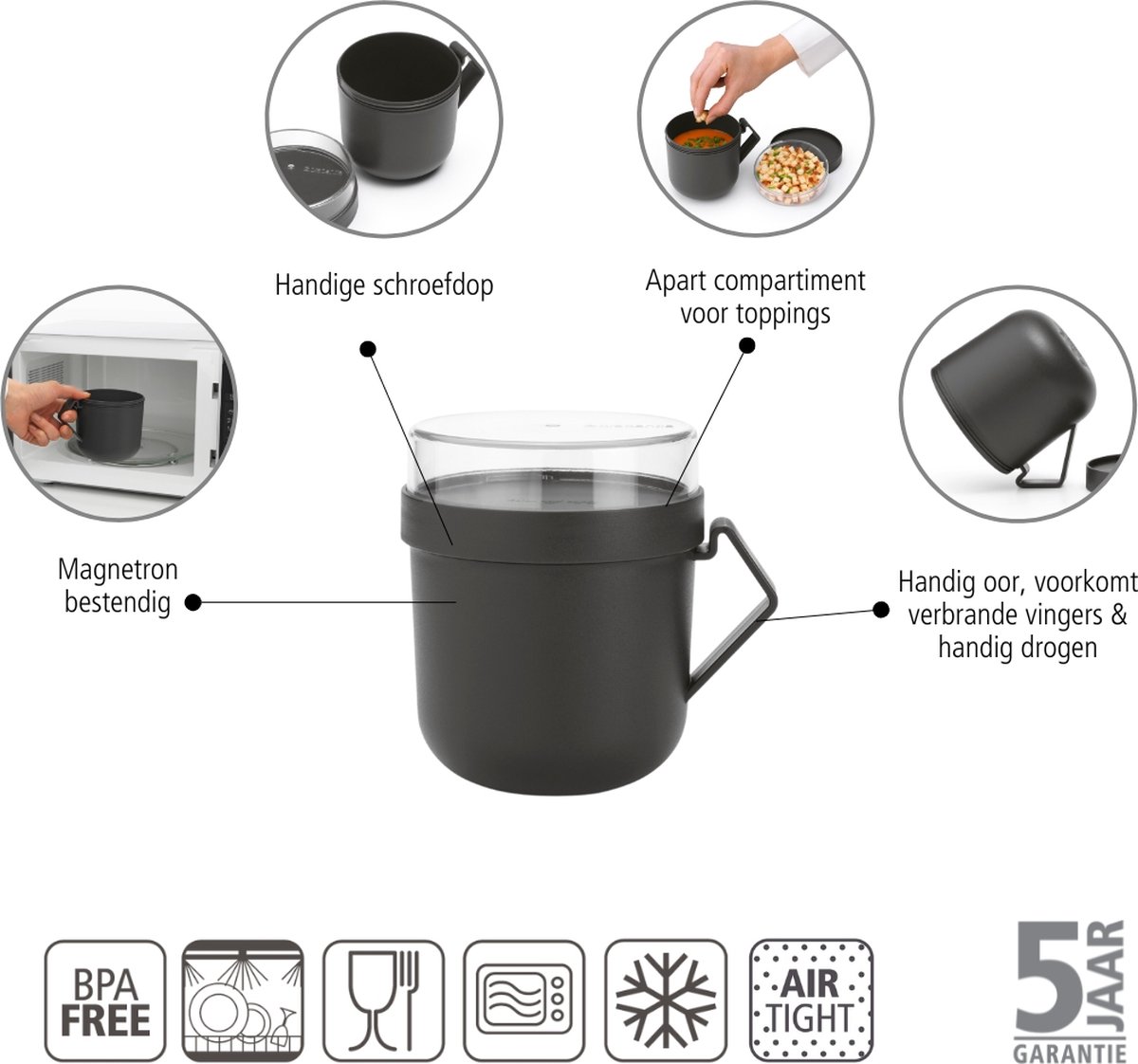 Handige schroefdop

Apart compartiment voor toppings

Magnetron bestendig

Handig oor, voorkomt verbrande vingers & handig drogen

BPA FREE

AIR TIGHT

5 JAAR GARANTIE