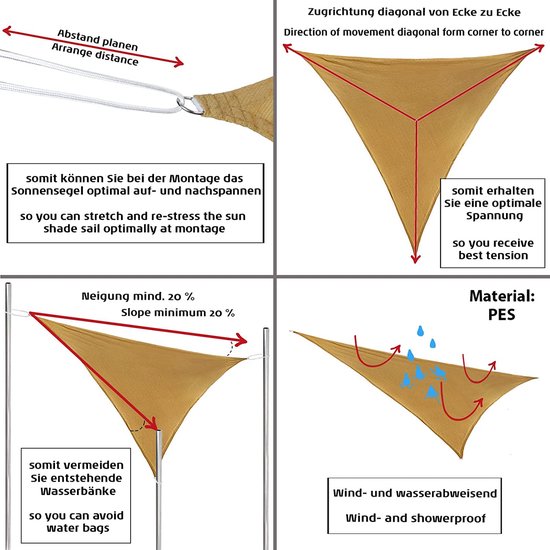 Abstand planen
Arrange distance

somit können Sie bei der Montage das Sonnensegel optimal auf- und nachspannen

so you can stretch and re-stress the sun shade sail optimally at montage

Zugrichtung diagonal von Ecke zu Ecke

Direction of movement diagonal form corner to corner

somit erhalten Sie eine optimale Spannung

so you receive best tension

Neigung mind. 20 %

Slope minimum 20 %

somit vermeiden Sie entstehende Wasserbänke

so you can avoid water bags

Material: PES

Wind- und wasserabweisend

Wind- and showerproof