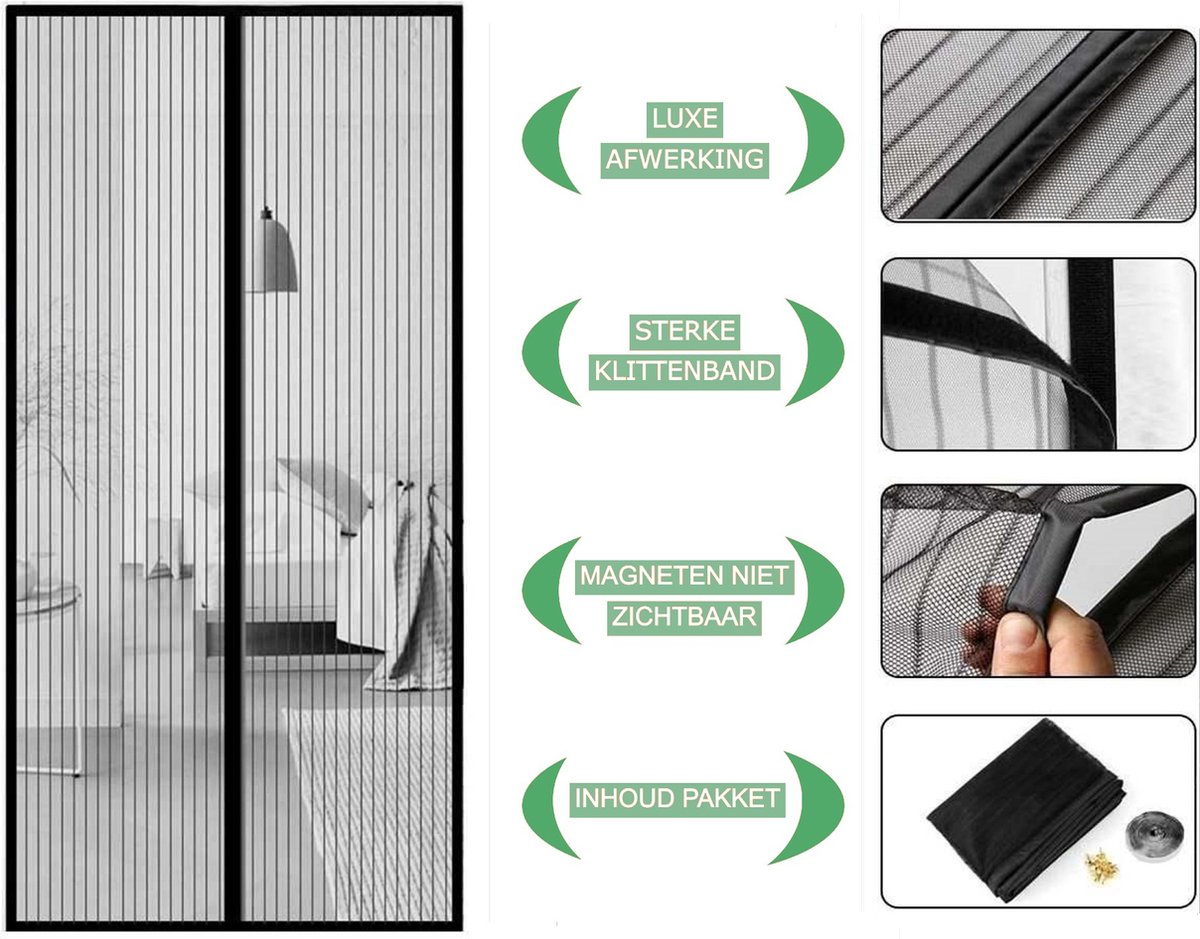 LUXE AFWERKING

STERKE KLITTENBAND

MAGNETEN NIET ZICHTBAAR

INHOUD PAKKET