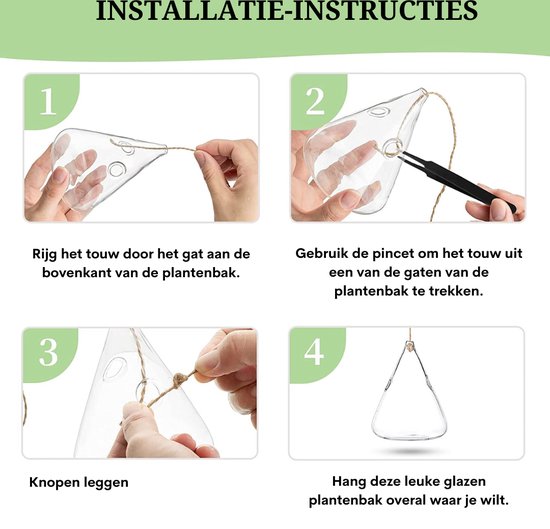 INSTALLATIE-INSTRUCTIES

1

Rijg het touw door het gat aan de bovenkant van de plantenbak.

2

Gebruik de pincet om het touw uit een van de gaten van de plantenbak te trekken.

3

Knopen leggen

4

Hang deze leuke glazen plantenbak overal waar je wilt.