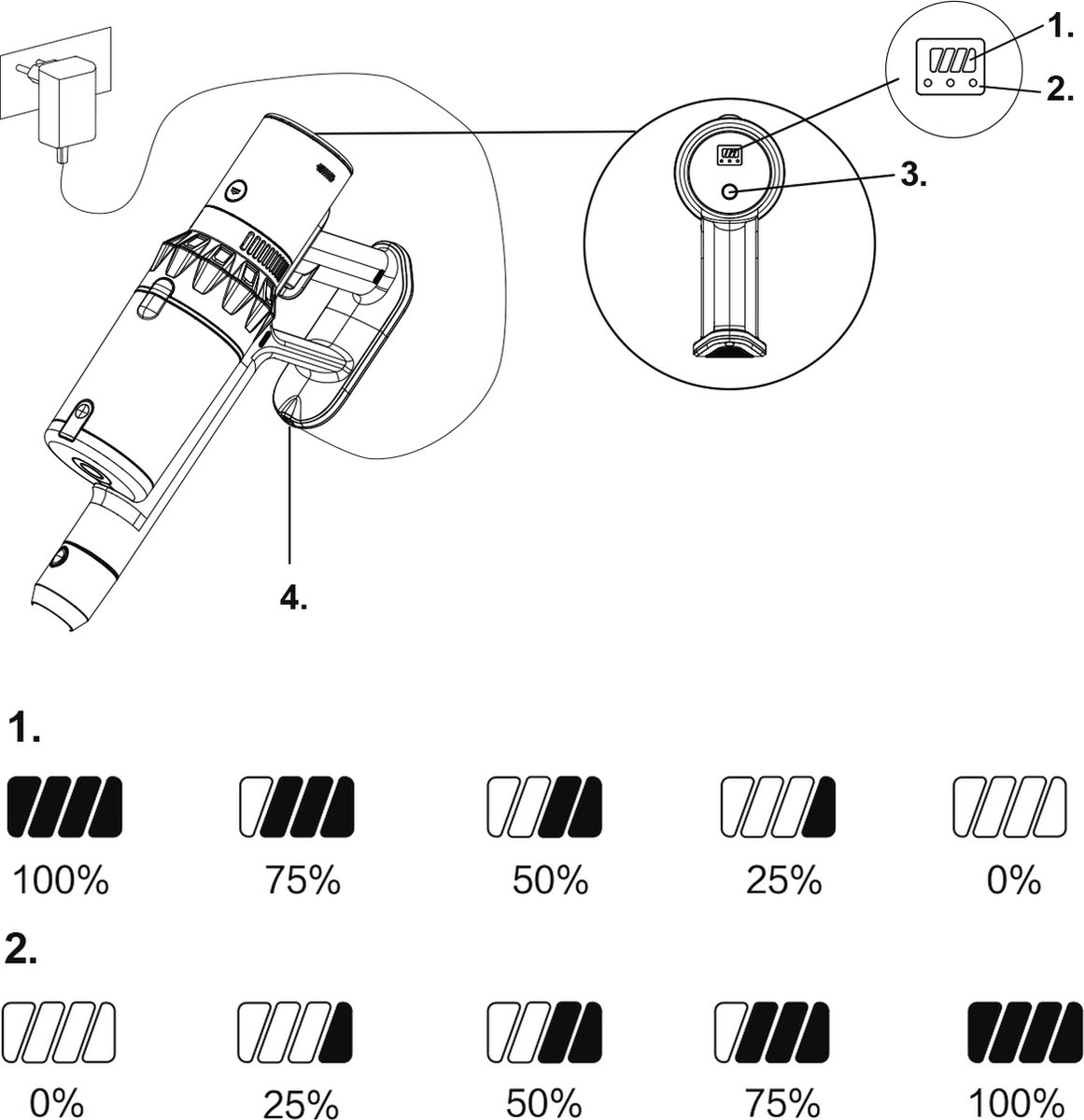 1.
2.
3.
4.

1.

100% 75% 50% 25% 0%

2.

0% 25% 50% 75% 100%