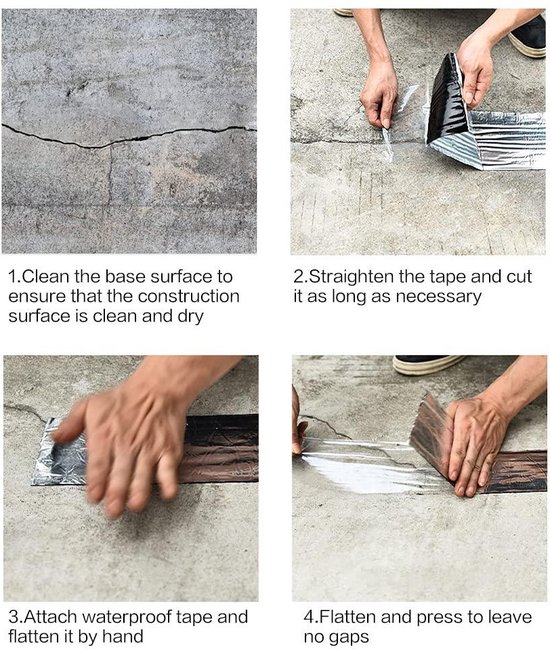 1.Clean the base surface to ensure that the construction surface is clean and dry

2.Straighten the tape and cut it as long as necessary

3.Attach waterproof tape and flatten it by hand

4.Flatten and press to leave no gaps