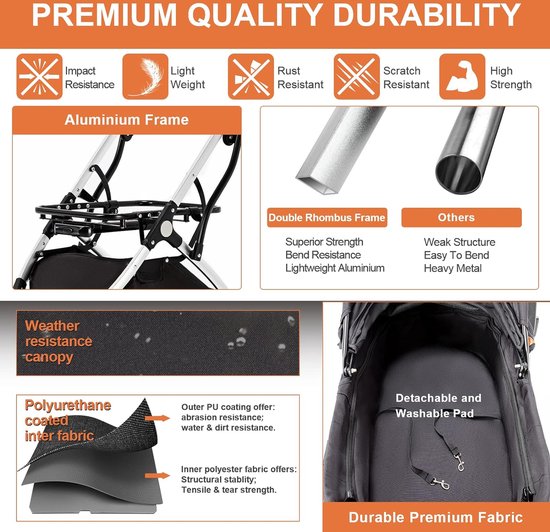 PREMIUM QUALITY DURABILITY

Impact Resistance

Light Weight

Rust Resistant

Scratch Resistant

High Strength

Aluminium Frame

Double Rhombus Frame

Superior Strength
Bend Resistance
Lightweight Aluminium

Others

Weak Structure
Easy To Bend
Heavy Metal

Weather resistance canopy

Polyurethane coated inter fabric

Outer PU coating offer: abrasion resistance; water & dirt resistance.

Inner polyester fabric offers: Structural stablity; Tensile & tear strength.

Detachable and Washable Pad

Durable Premium Fabric