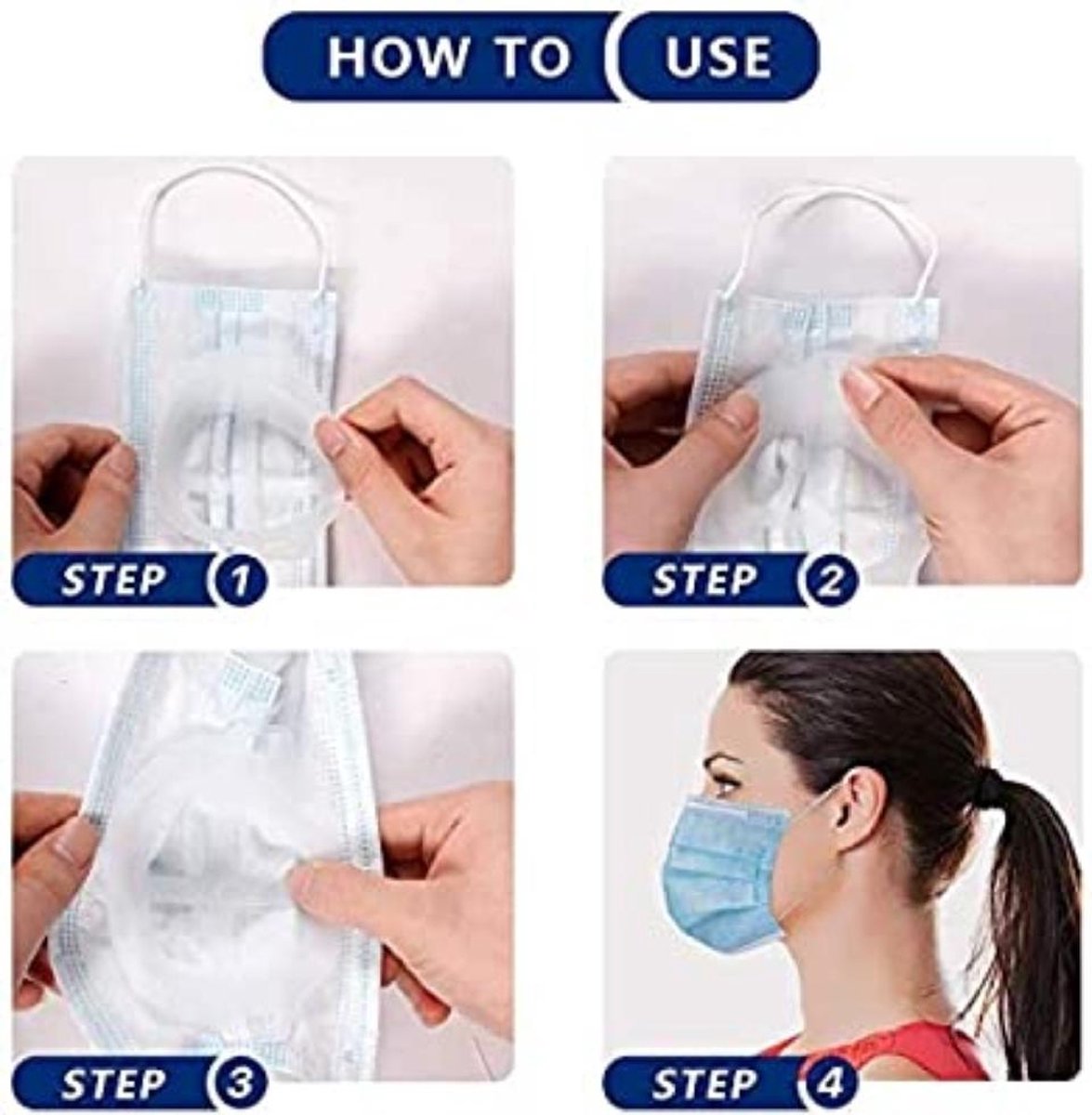 HOW TO USE

STEP 1

STEP 2

STEP 3

STEP 4