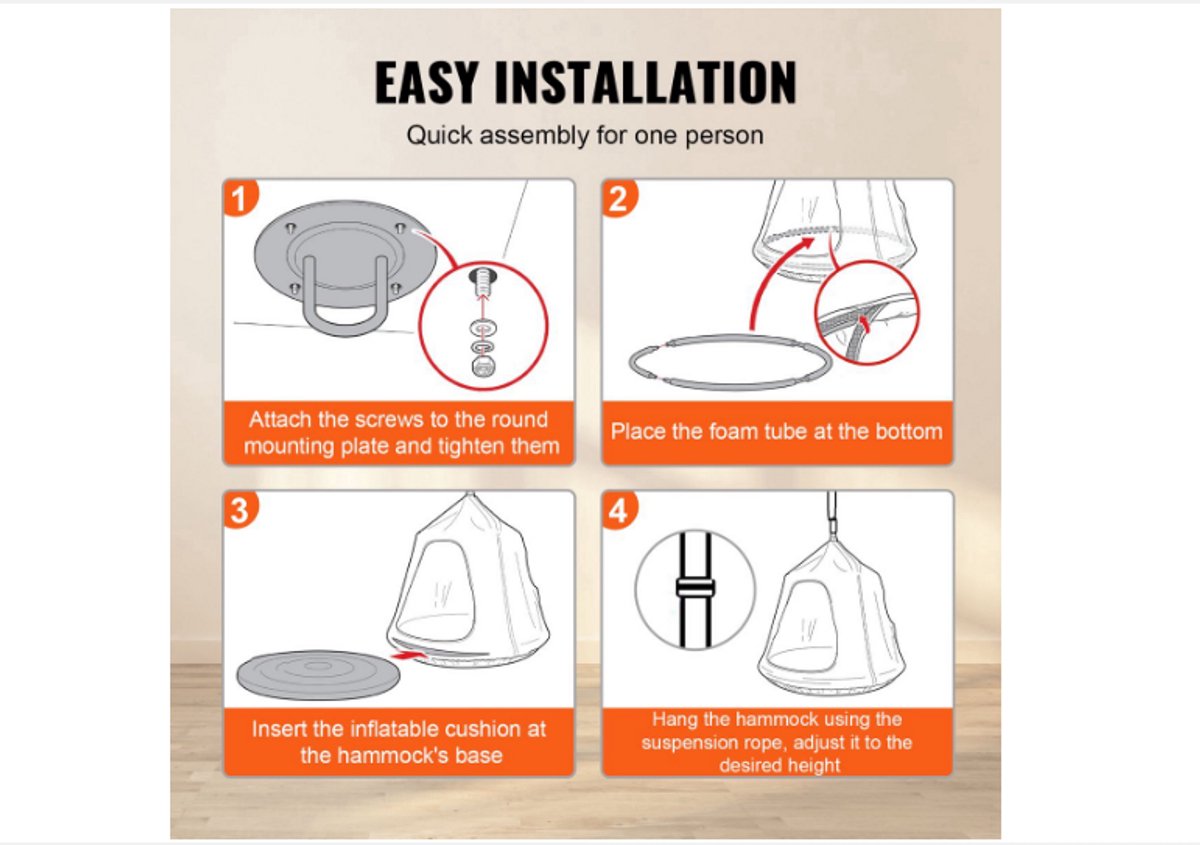 EASY INSTALLATION

Quick assembly for one person

1

Attach the screws to the round mounting plate and tighten them

2

Place the foam tube at the bottom

3

Insert the inflatable cushion at the hammock's base

4

Hang the hammock using the suspension rope, adjust it to the desired height