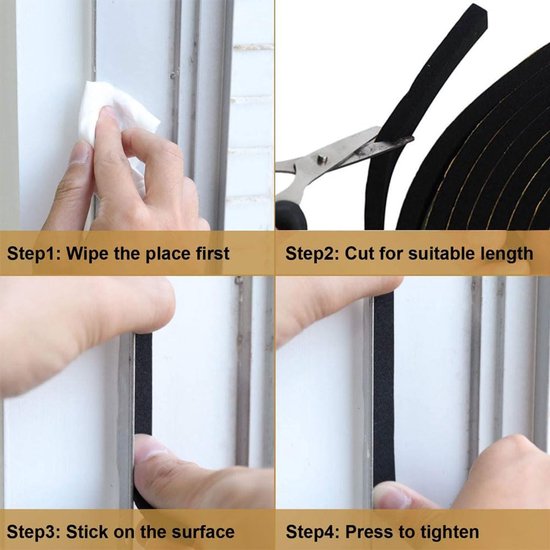 Step1: Wipe the place first

Step2: Cut for suitable length

Step3: Stick on the surface

Step4: Press to tighten