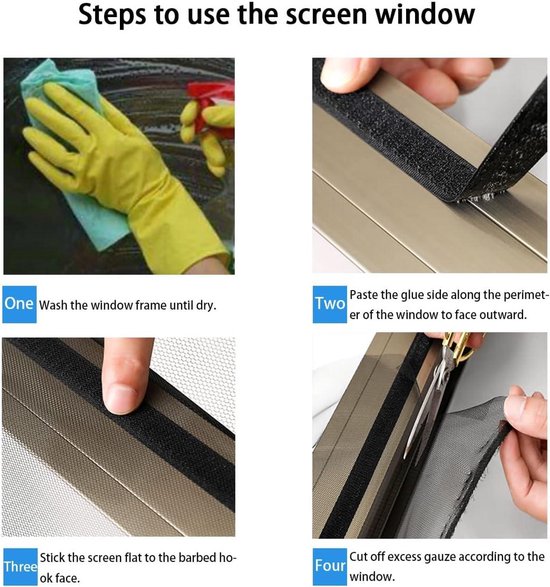 Steps to use the screen window

One Wash the window frame until dry.

Two Paste the glue side along the perimeter of the window to face outward.

Three Stick the screen flat to the barbed hook face.

Four Cut off excess gauze according to the window.