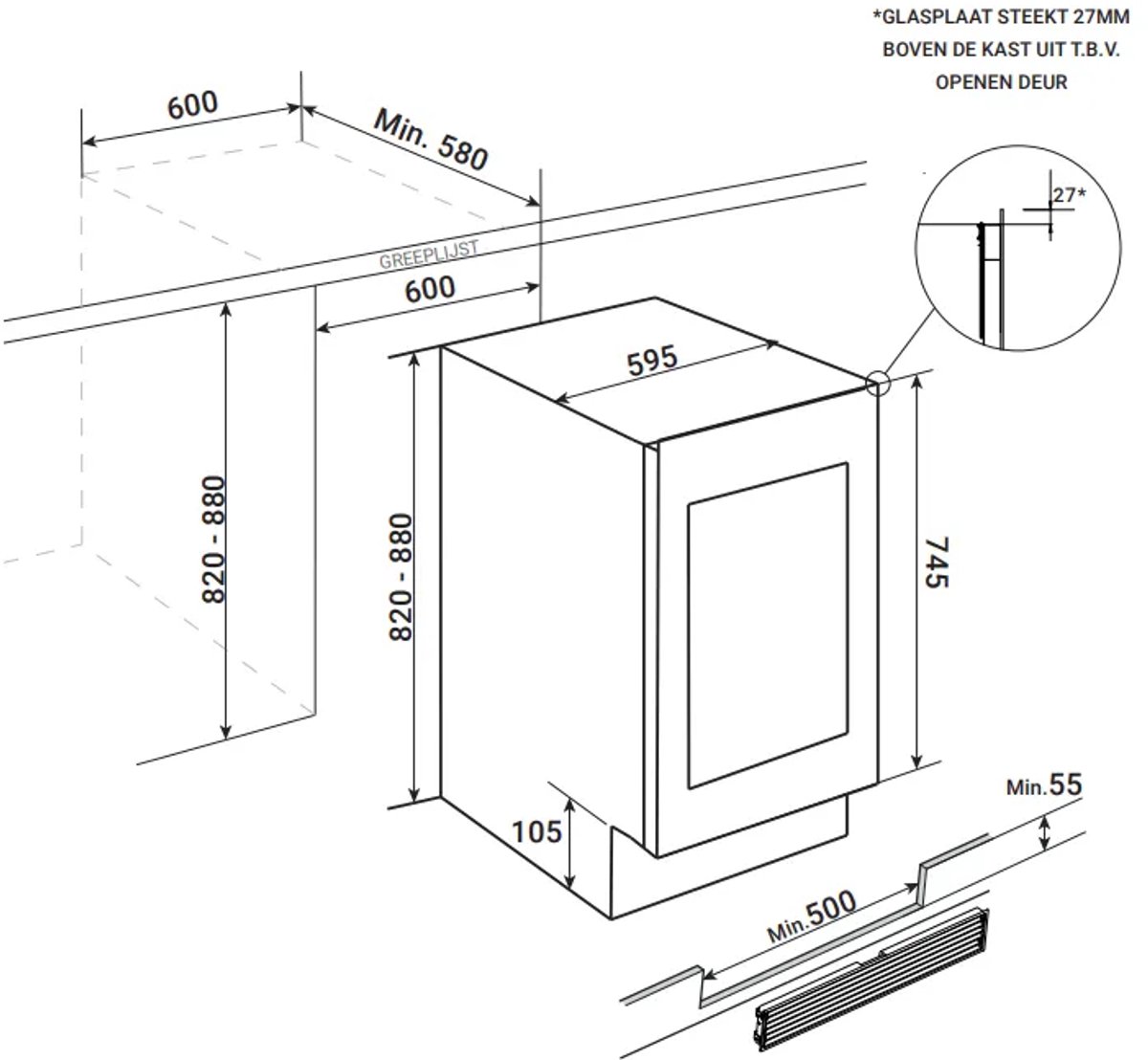 *GLASPLAAT STEEKT 27MM BOVEN DE KAST UIT T.B.V. OPENEN DEUR

600

Min. 580

27*

GREEPLIJST

600

595

820 - 880

820 - 880

745

105

Min.55

Min.500