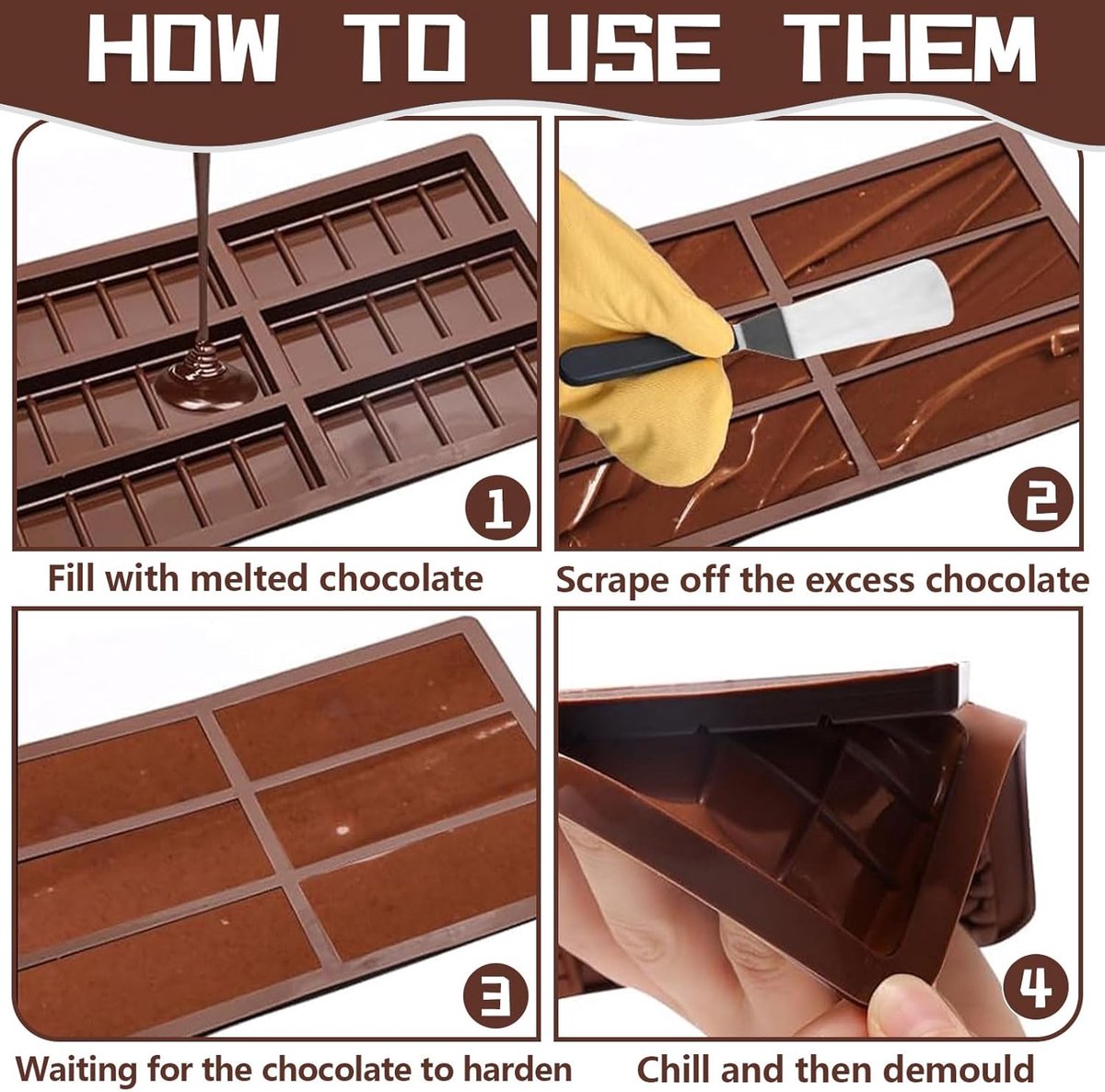 HOW TO USE THEM

1

Fill with melted chocolate

2

Scrape off the excess chocolate

3

Waiting for the chocolate to harden

4

Chill and then demould