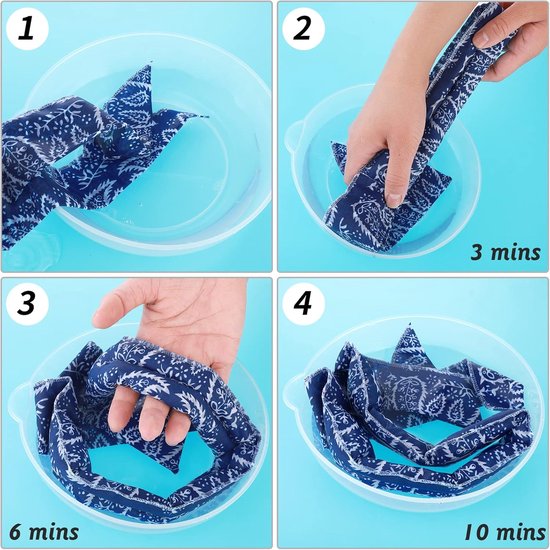 1

2

3 mins

3

6 mins

4

10 mins