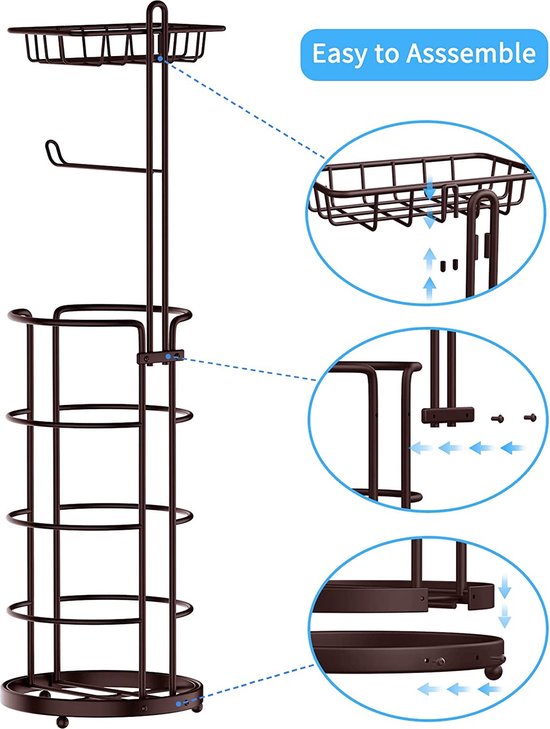 Easy to Asssemble