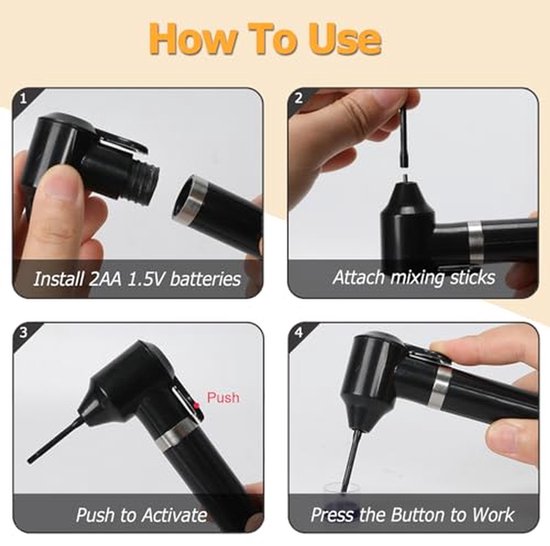 How To Use

1

Install 2AA 1.5V batteries

2

Attach mixing sticks

3

Push

Push to Activate

4

Press the Button to Work