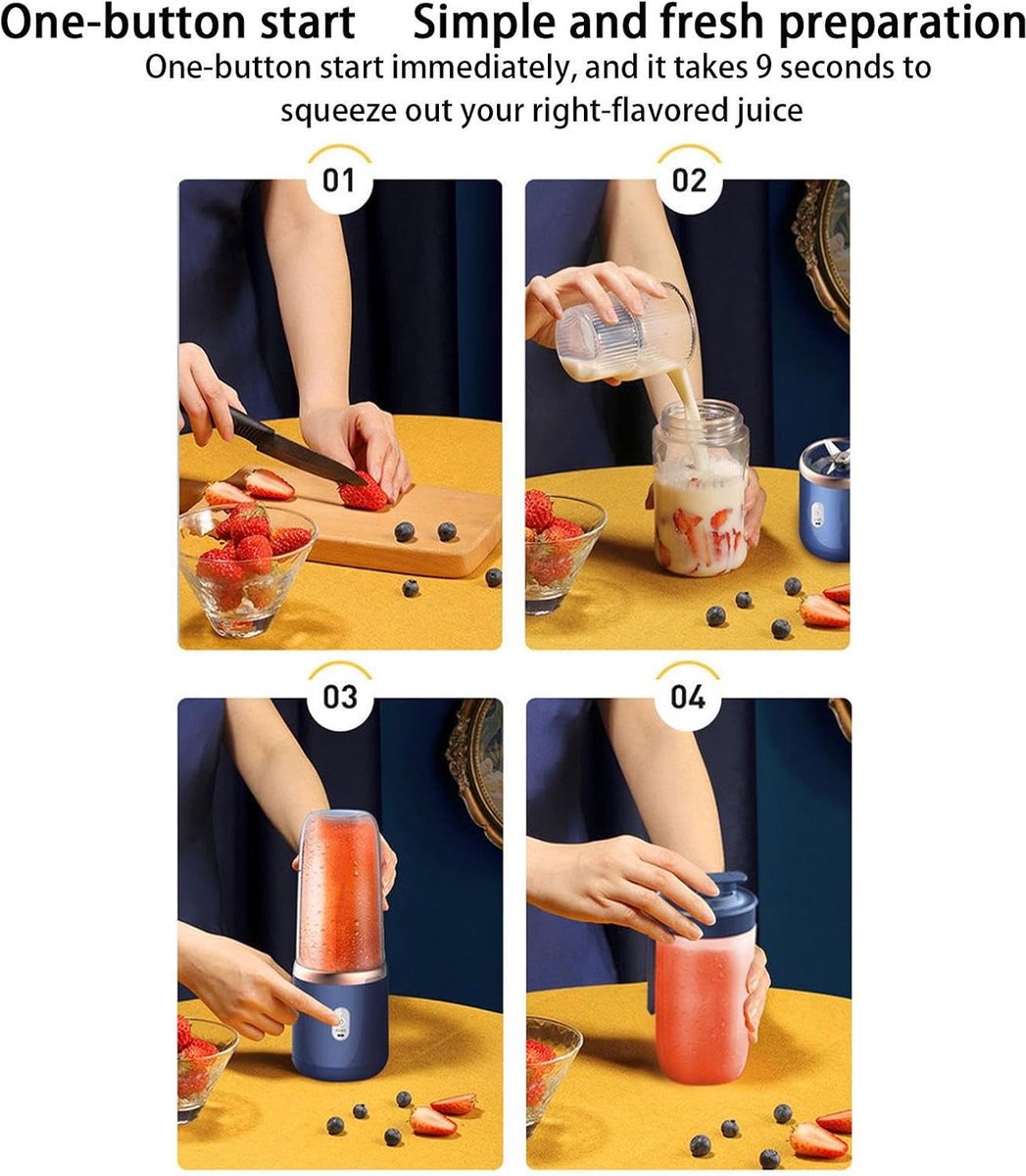 One-button start Simple and fresh preparation

One-button start immediately, and it takes 9 seconds to squeeze out your right-flavored juice

01

02

03

04