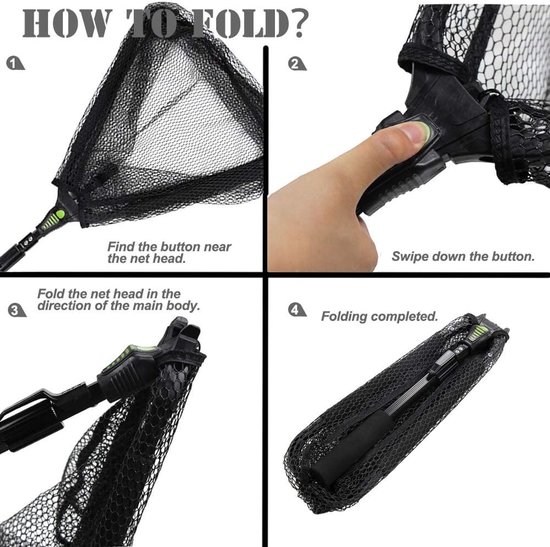 HOW TO FOLD?

1

Find the button near the net head.

2

Swipe down the button.

3

Fold the net head in the direction of the main body.

4

Folding completed.