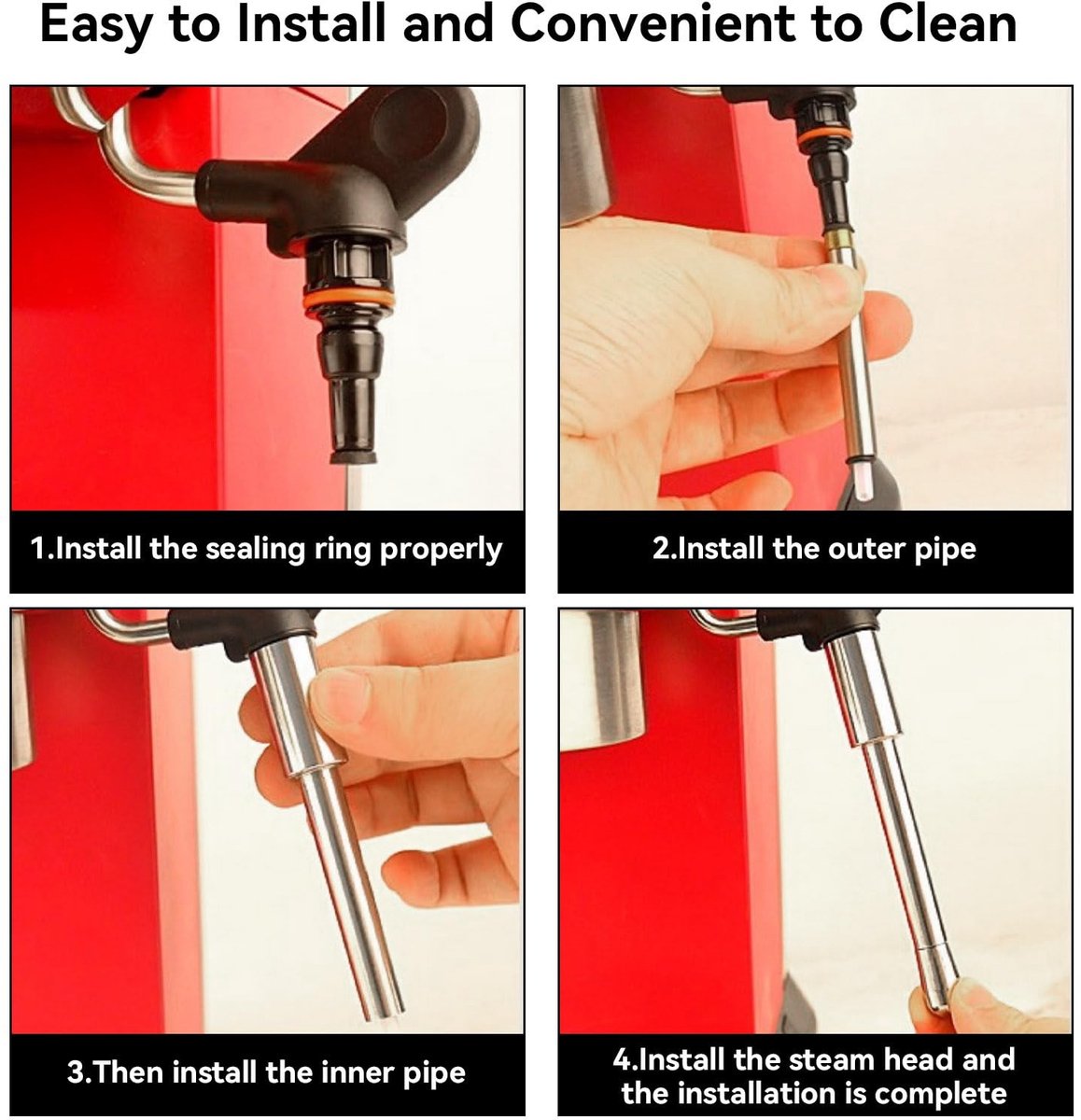 Easy to Install and Convenient to Clean

1.Install the sealing ring properly

2.Install the outer pipe

3.Then install the inner pipe

4.Install the steam head and the installation is complete