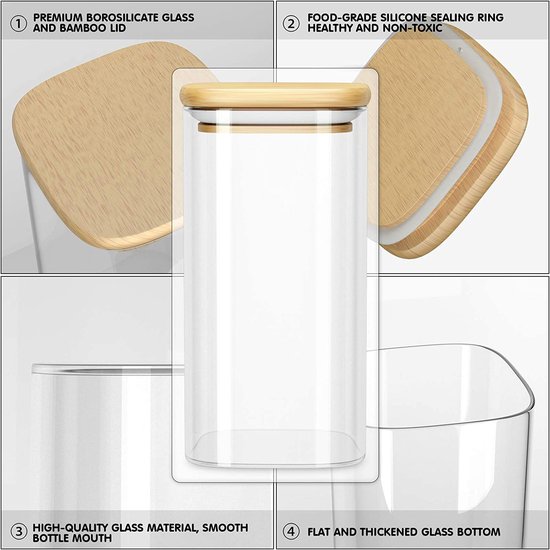 ① PREMIUM BOROSILICATE GLASS AND BAMBOO LID

② FOOD-GRADE SILICONE SEALING RING HEALTHY AND NON-TOXIC

③ HIGH-QUALITY GLASS MATERIAL, SMOOTH BOTTLE MOUTH

④ FLAT AND THICKENED GLASS BOTTOM