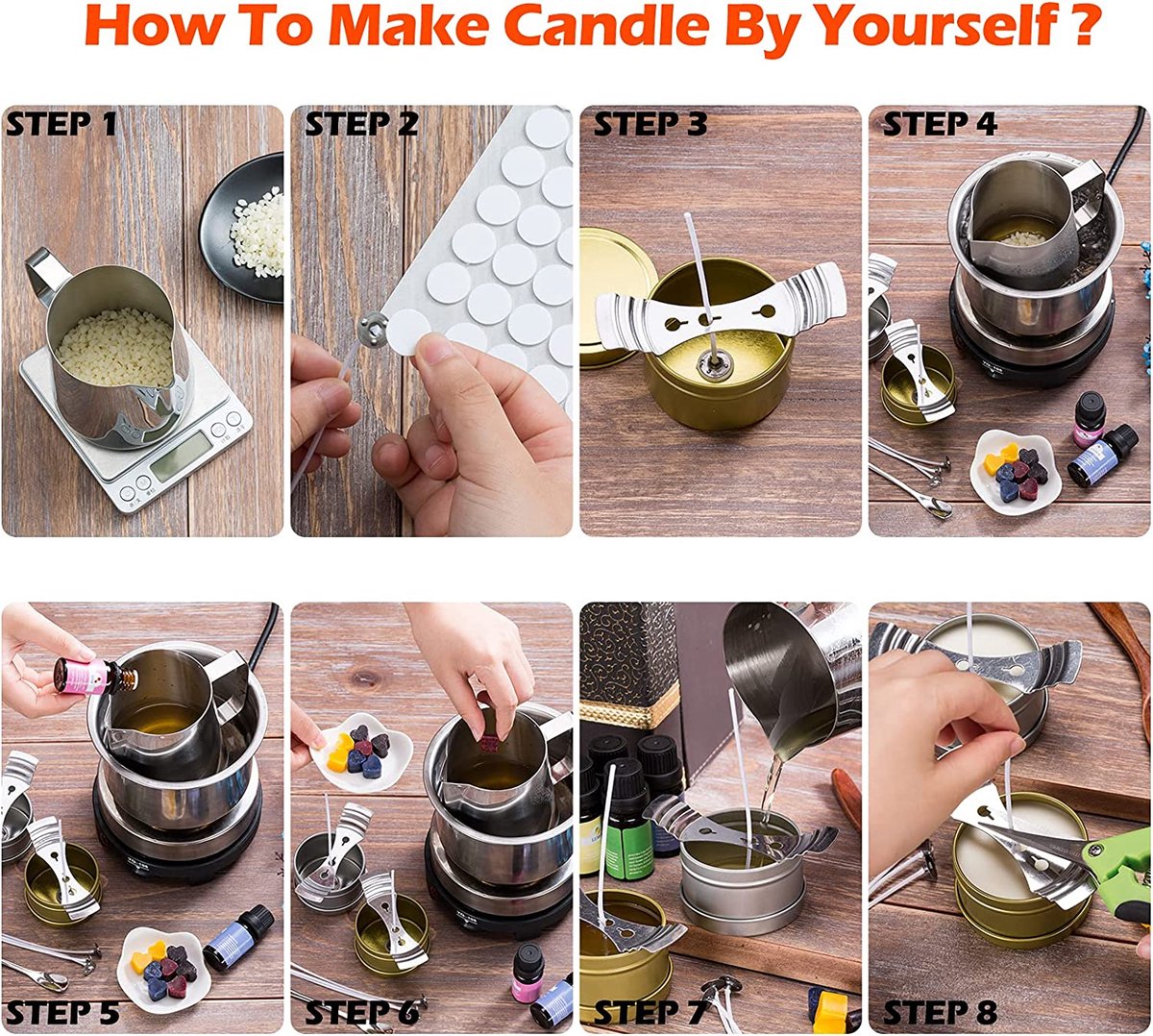 How To Make Candle By Yourself ?

STEP 1

STEP 2

STEP 3

STEP 4

STEP 5

STEP 6

STEP 7

STEP 8