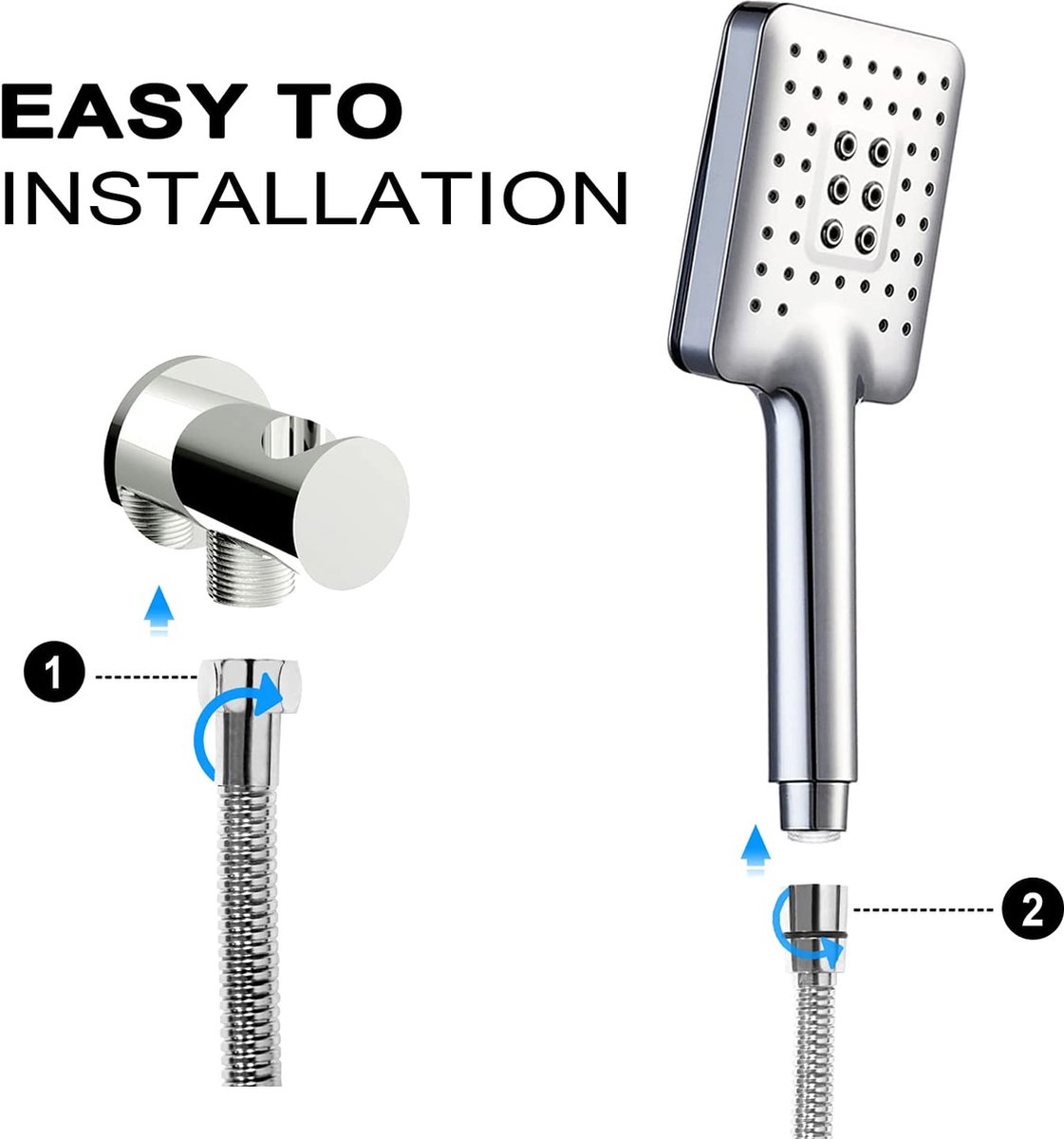 EASY TO
INSTALLATION

1

2