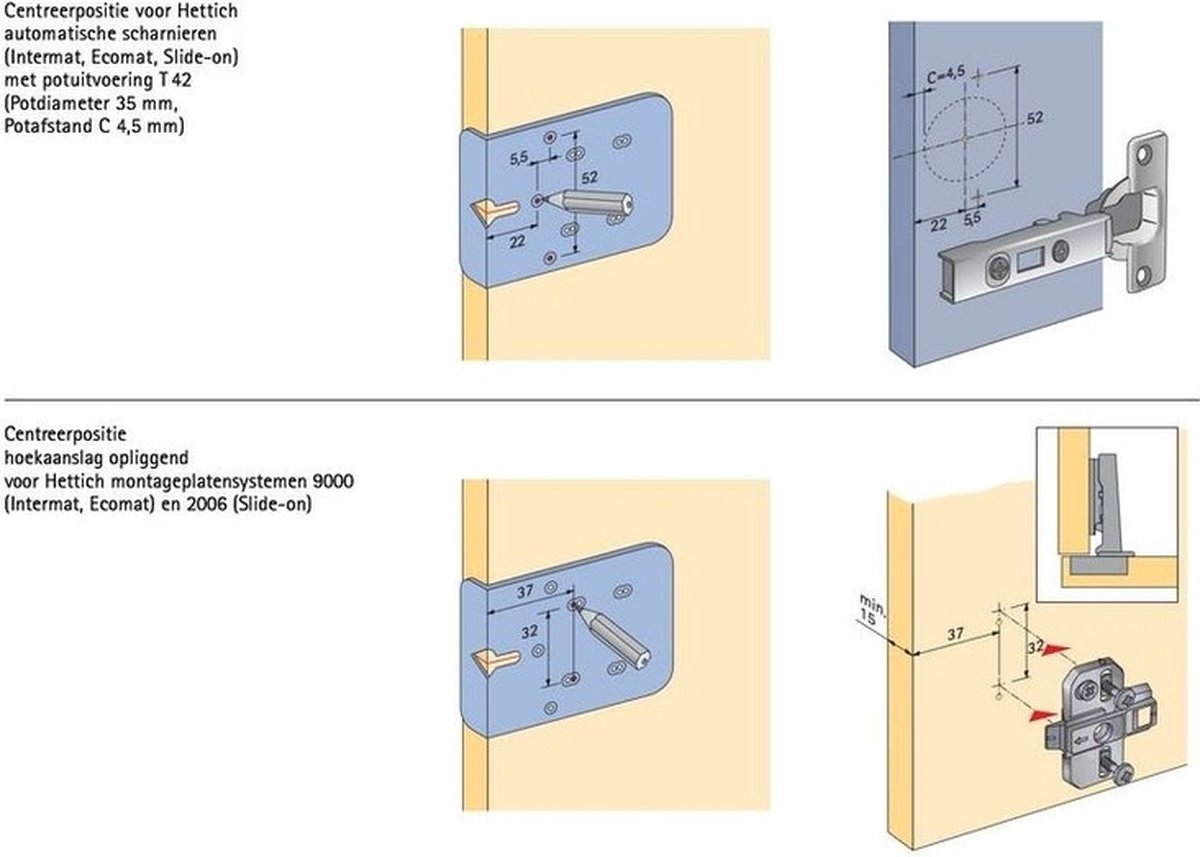 Centreerpositie voor Hettich automatische scharnieren (Intermat, Ecomat, Slide-on) met potuitvoering T 42 (Potdiameter 35 mm, Potafstand C 4,5 mm)

5,5
52
22

C=4,5
52
22
5,5

Centreerpositie hoekaanslag opliggend voor Hettich montageplatensystemen 9000 (Intermat, Ecomat) en 2006 (Slide-on)

37
32

min. 15
37
32