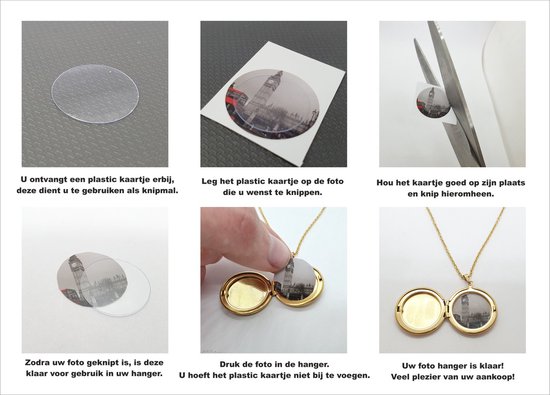 U ontvangt een plastic kaartje erbij, deze dient u te gebruiken als knipmal.

Leg het plastic kaartje op de foto die u wenst te knippen.

Hou het kaartje goed op zijn plaats en knip hieromheen.

Zodra uw foto geknipt is, is deze klaar voor gebruik in uw hanger.

Druk de foto in de hanger. U hoeft het plastic kaartje niet bij te voegen.

Uw foto hanger is klaar! Veel plezier van uw aankoop!