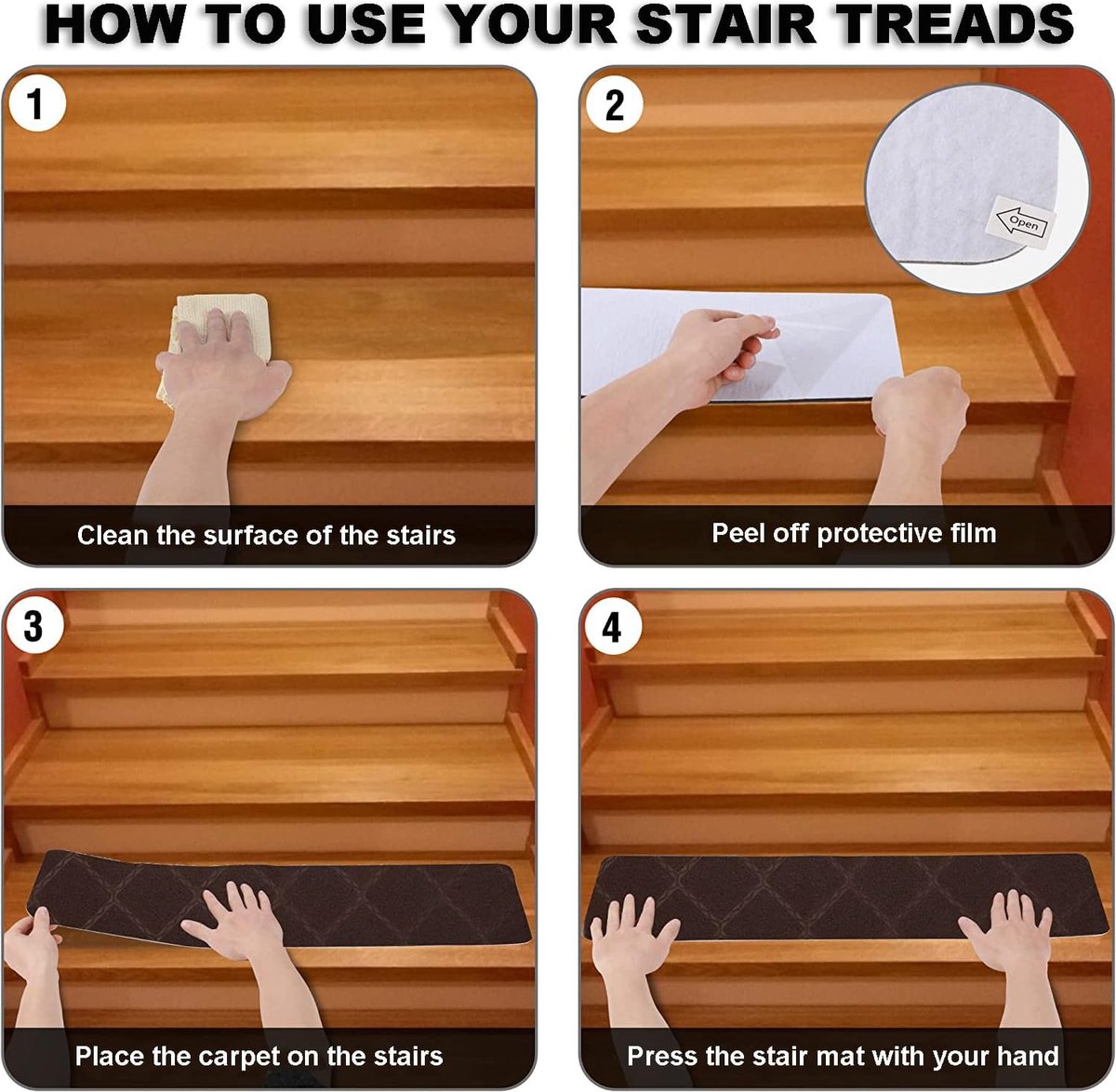 HOW TO USE YOUR STAIR TREADS

1

Clean the surface of the stairs

2

Open

Peel off protective film

3

Place the carpet on the stairs

4

Press the stair mat with your hand