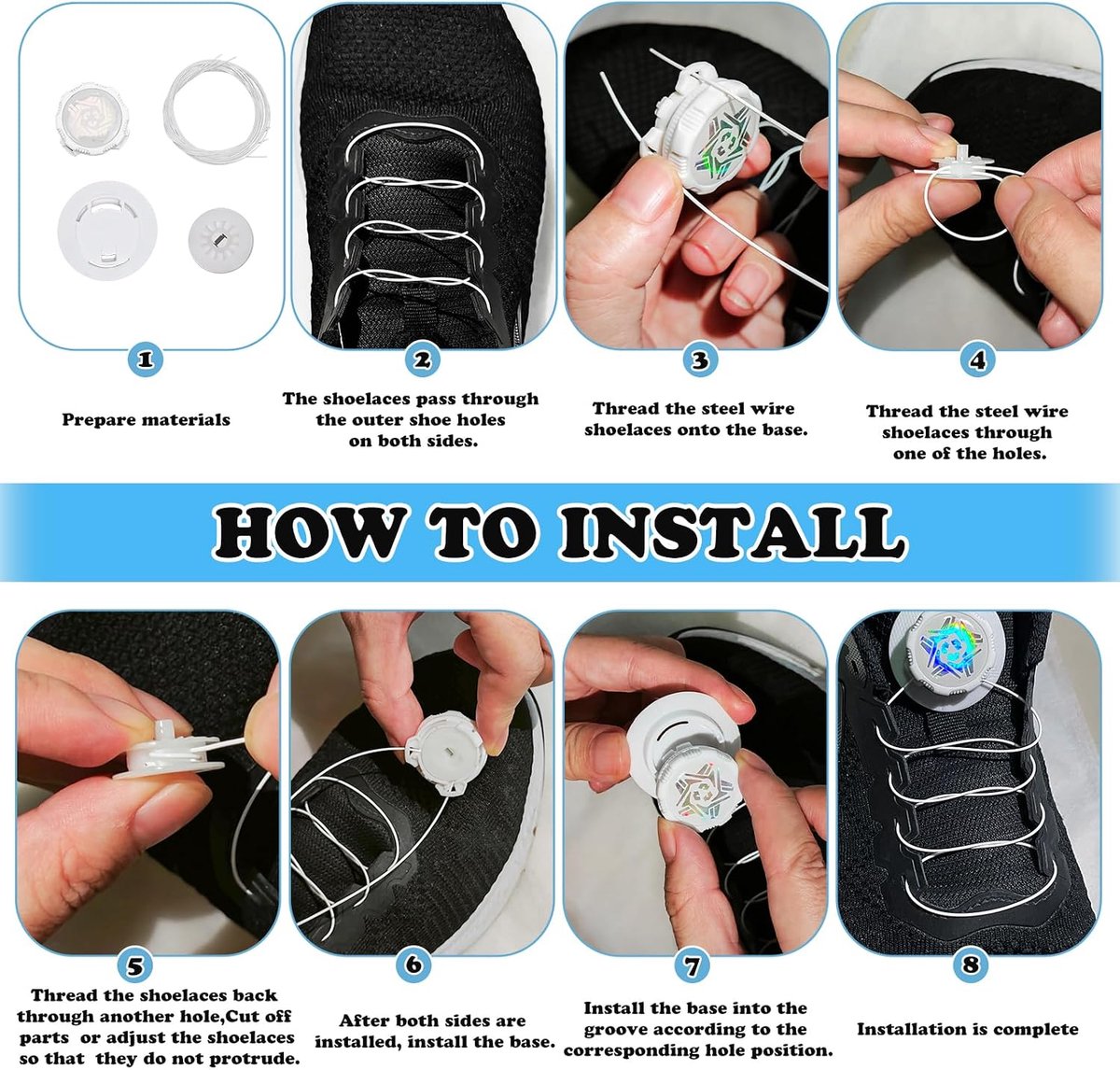 1

Prepare materials

2

The shoelaces pass through the outer shoe holes on both sides.

3

Thread the steel wire shoelaces onto the base.

4

Thread the steel wire shoelaces through one of the holes.

HOW TO INSTALL

5

Thread the shoelaces back through another hole,Cut off parts or adjust the shoelaces so that they do not protrude.

6

After both sides are installed, install the base.

7

Install the base into the groove according to the corresponding hole position.

8

Installation is complete