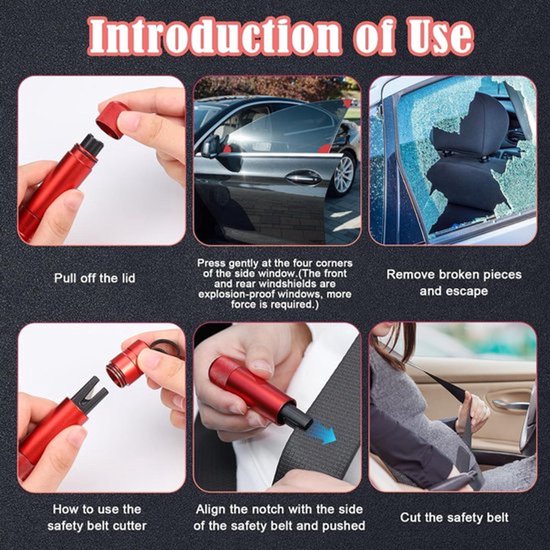 Introduction of Use

Pull off the lid

Press gently at the four corners of the side window.(The front and rear windshields are explosion-proof windows, more force is required.)

Remove broken pieces and escape

How to use the safety belt cutter

Align the notch with the side of the safety belt and pushed

Cut the safety belt