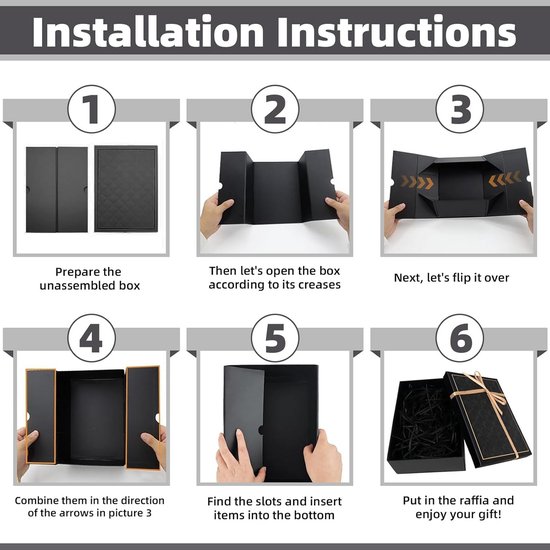 Installation Instructions

1

Prepare the unassembled box

2

Then let's open the box according to its creases

3

Next, let's flip it over

4

Combine them in the direction of the arrows in picture 3

5

Find the slots and insert items into the bottom

6

Put in the raffia and enjoy your gift!