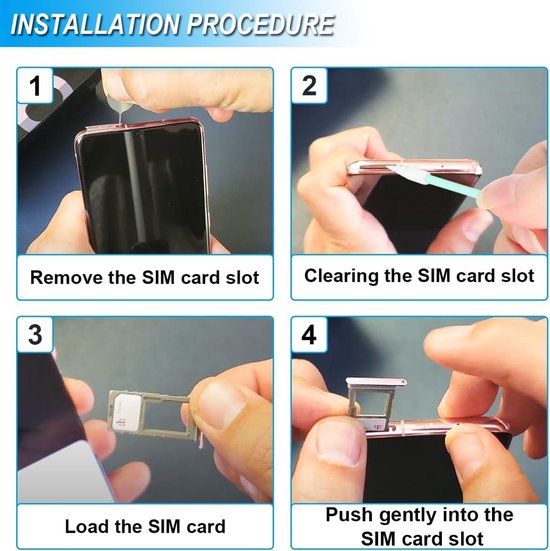 INSTALLATION PROCEDURE

1

Remove the SIM card slot

2

Clearing the SIM card slot

3

Load the SIM card

4

Push gently into the SIM card slot