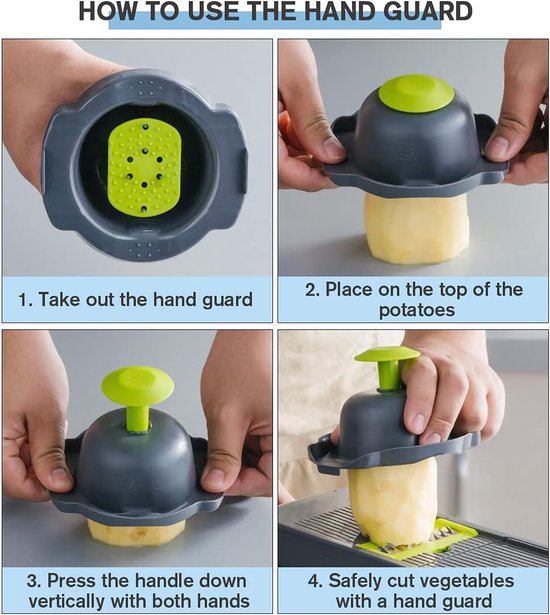 HOW TO USE THE HAND GUARD

1. Take out the hand guard

2. Place on the top of the potatoes

3. Press the handle down vertically with both hands

4. Safely cut vegetables with a hand guard