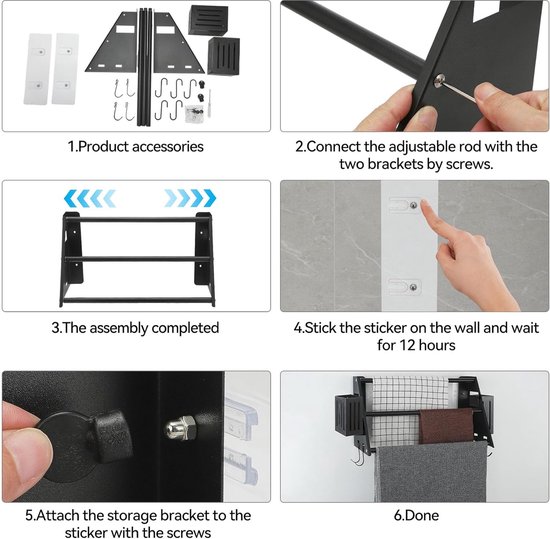 1.Product accessories

2.Connect the adjustable rod with the two brackets by screws.

3.The assembly completed

4.Stick the sticker on the wall and wait for 12 hours

5.Attach the storage bracket to the sticker with the screws

6.Done