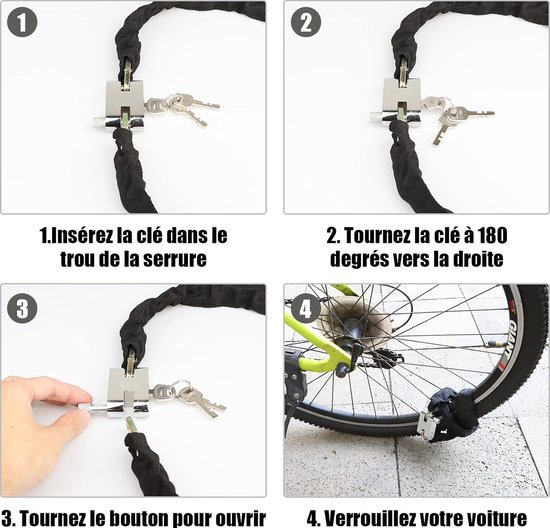 1

2

1.Insérez la clé dans le trou de la serrure

2. Tournez la clé à 180 degrés vers la droite

3

4

GIANT

3. Tournez le bouton pour ouvrir

4. Verrouillez votre voiture