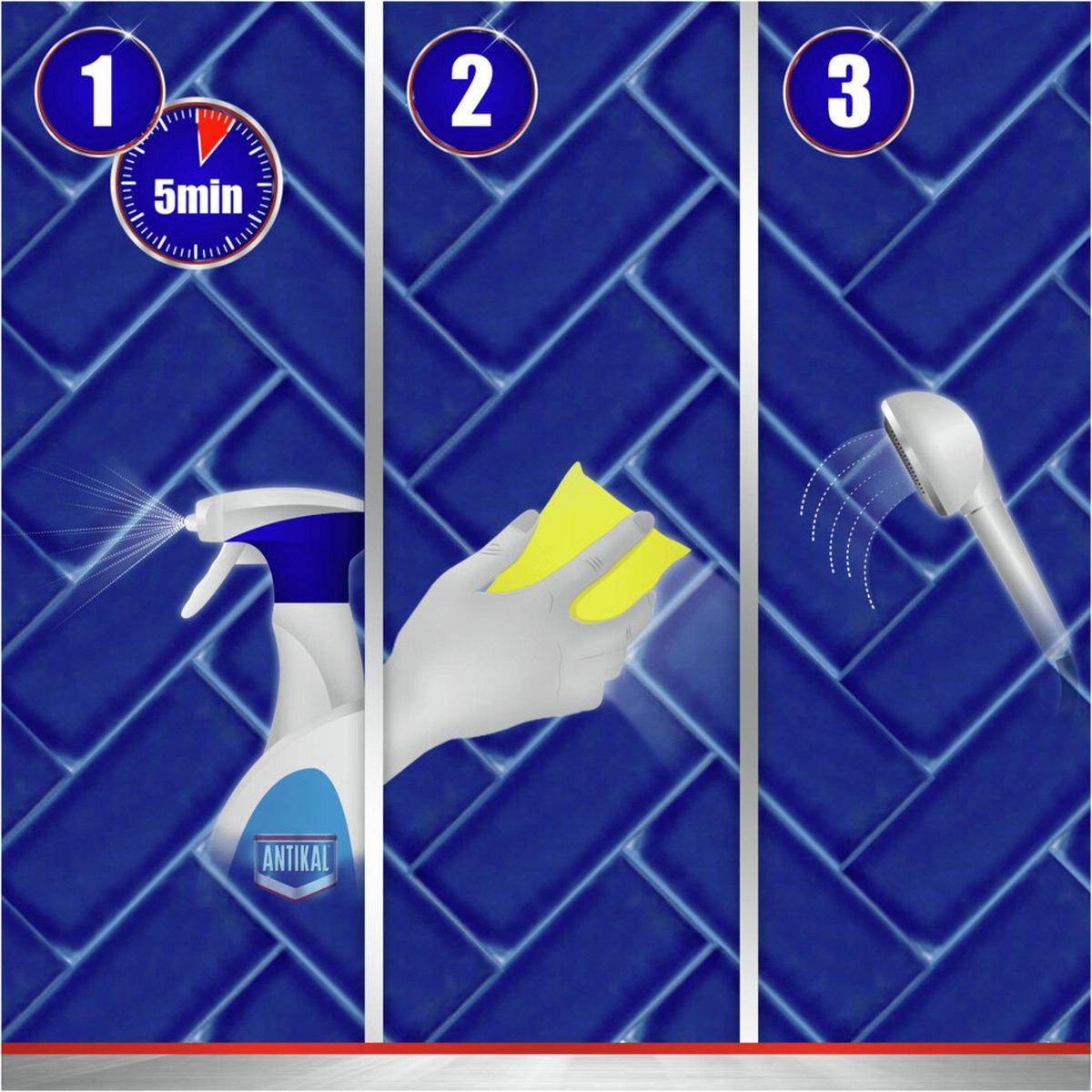 1
5min
ANTIKAL
2
3