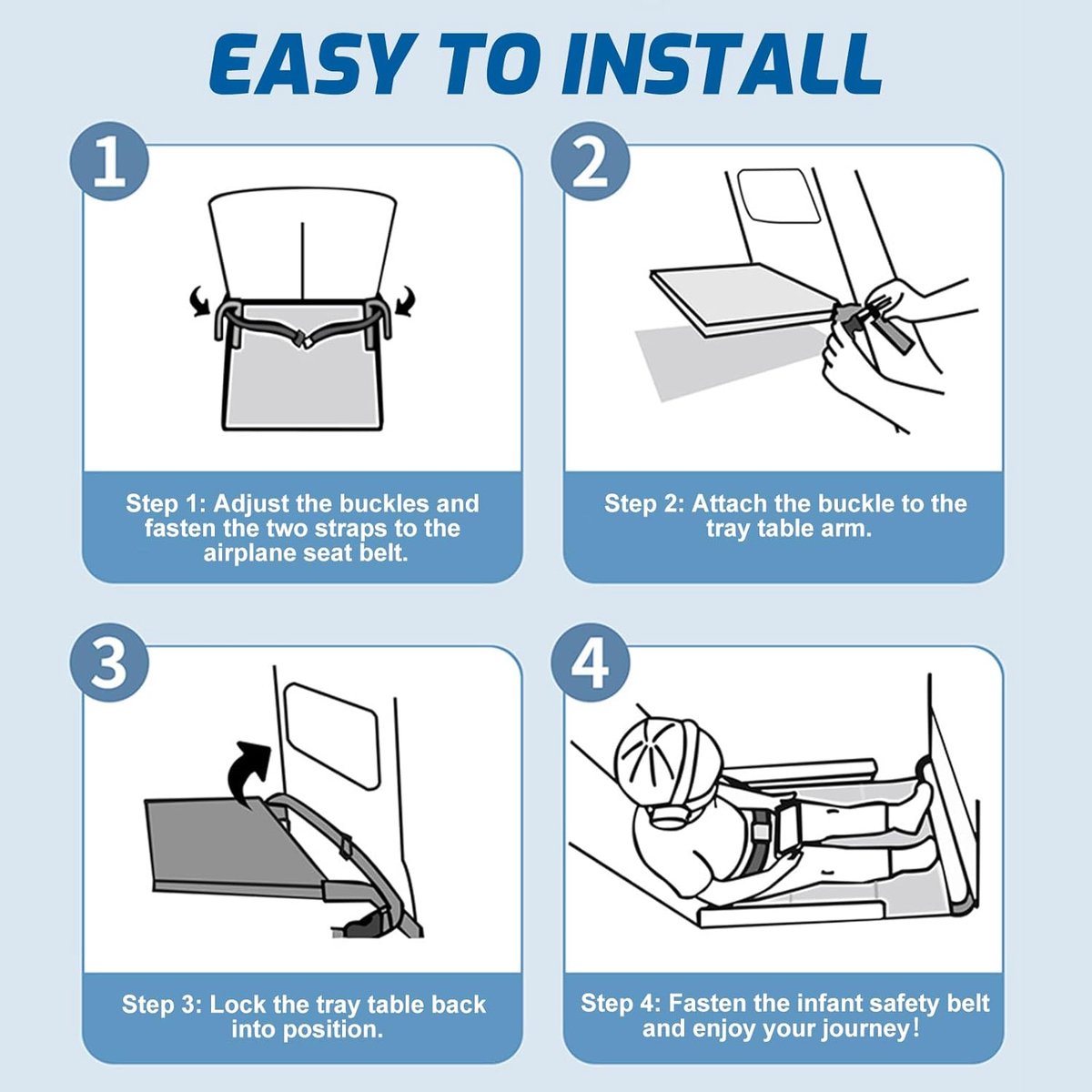 EASY TO INSTALL

1

Step 1: Adjust the buckles and fasten the two straps to the airplane seat belt.

2

Step 2: Attach the buckle to the tray table arm.

3

Step 3: Lock the tray table back into position.

4

Step 4: Fasten the infant safety belt and enjoy your journey!