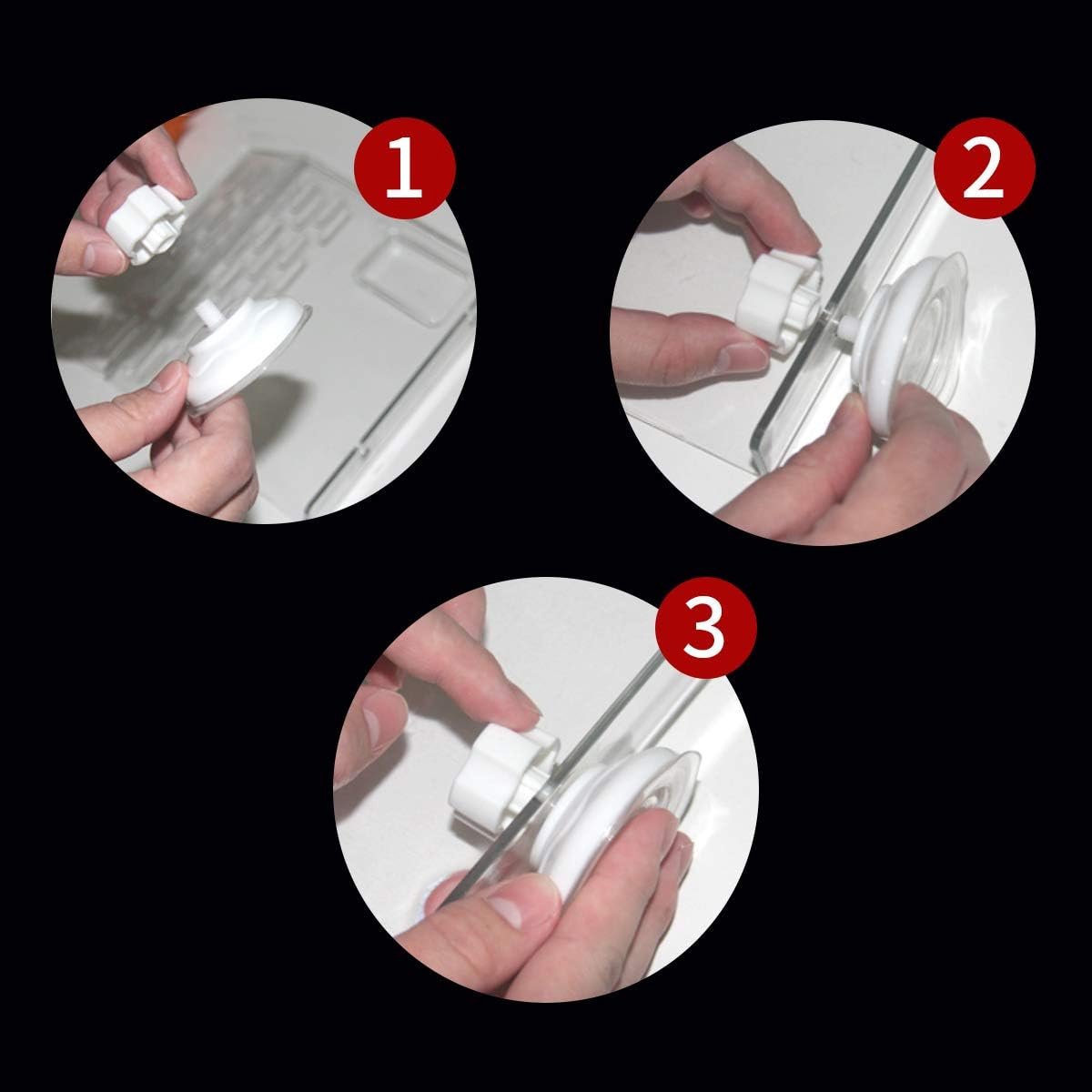 1

2

3