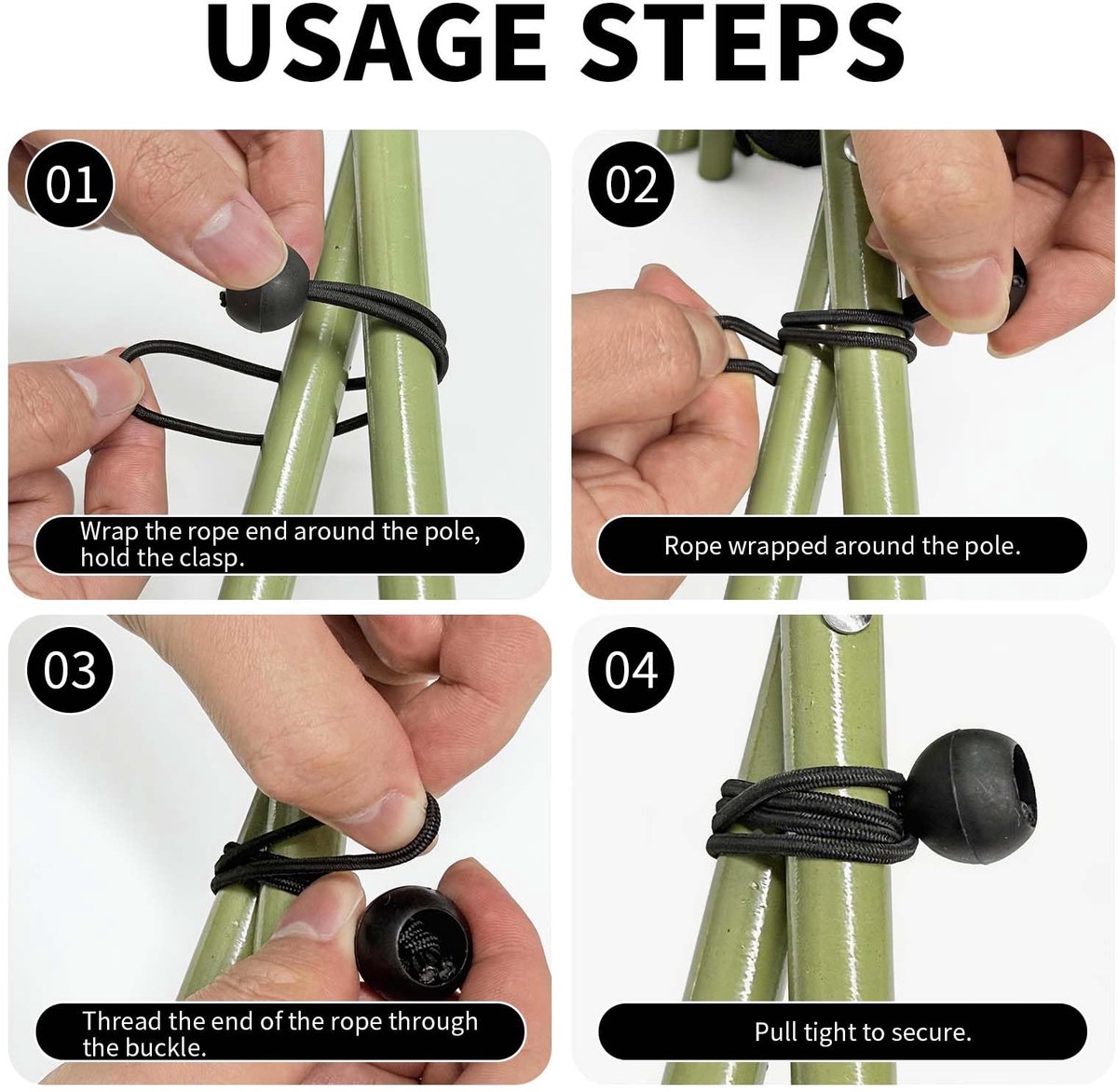 USAGE STEPS

01

Wrap the rope end around the pole, hold the clasp.

02

Rope wrapped around the pole.

03

Thread the end of the rope through the buckle.

04

Pull tight to secure.