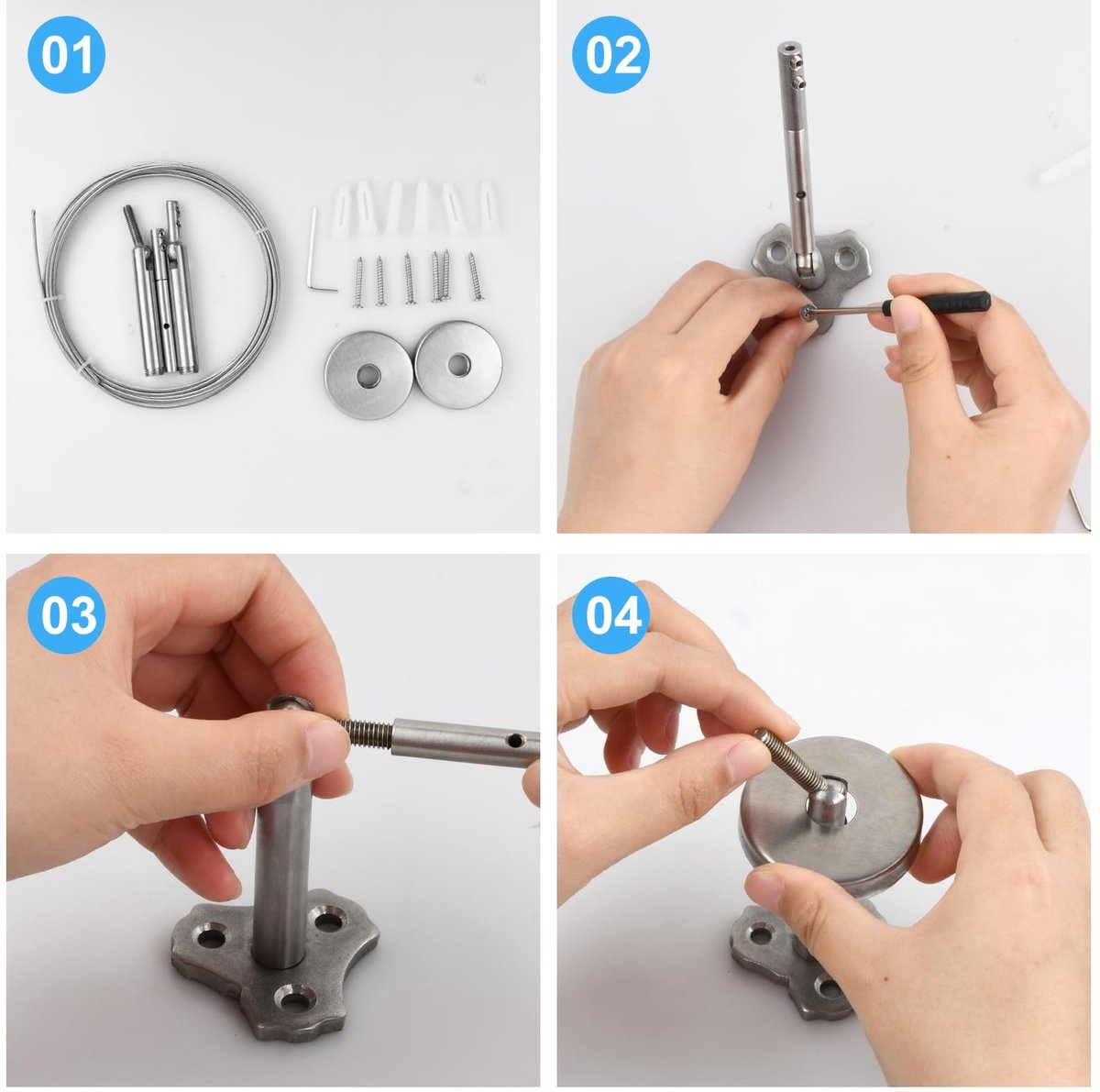 01

02

03

04