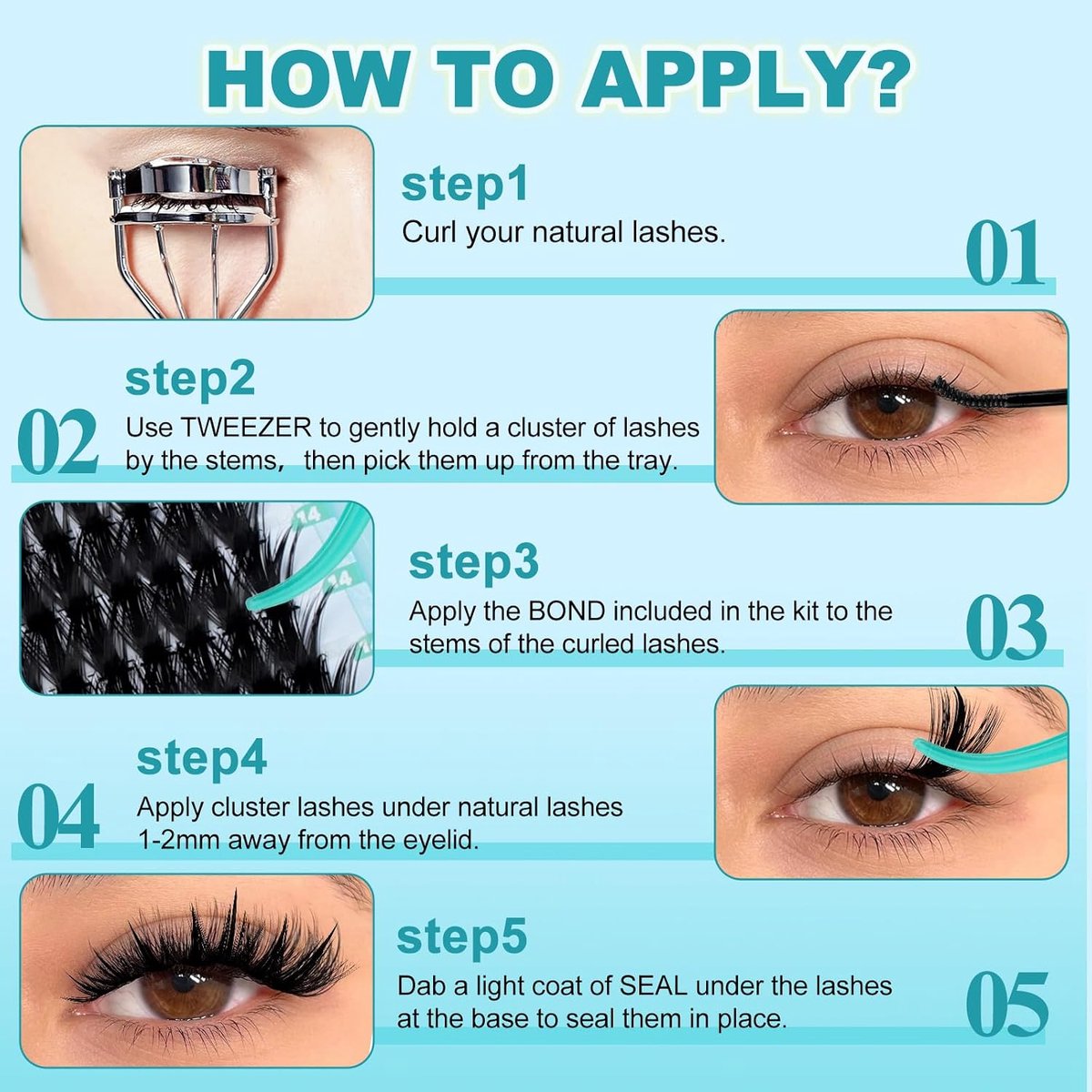 HOW TO APPLY?

step1
Curl your natural lashes.
01

step2
02
Use TWEEZER to gently hold a cluster of lashes by the stems， then pick them up from the tray.

14
14

step3
Apply the BOND included in the kit to the stems of the curled lashes.
03

step4
04
Apply cluster lashes under natural lashes 1-2mm away from the eyelid.

step5
Dab a light coat of SEAL under the lashes at the base to seal them in place.
05