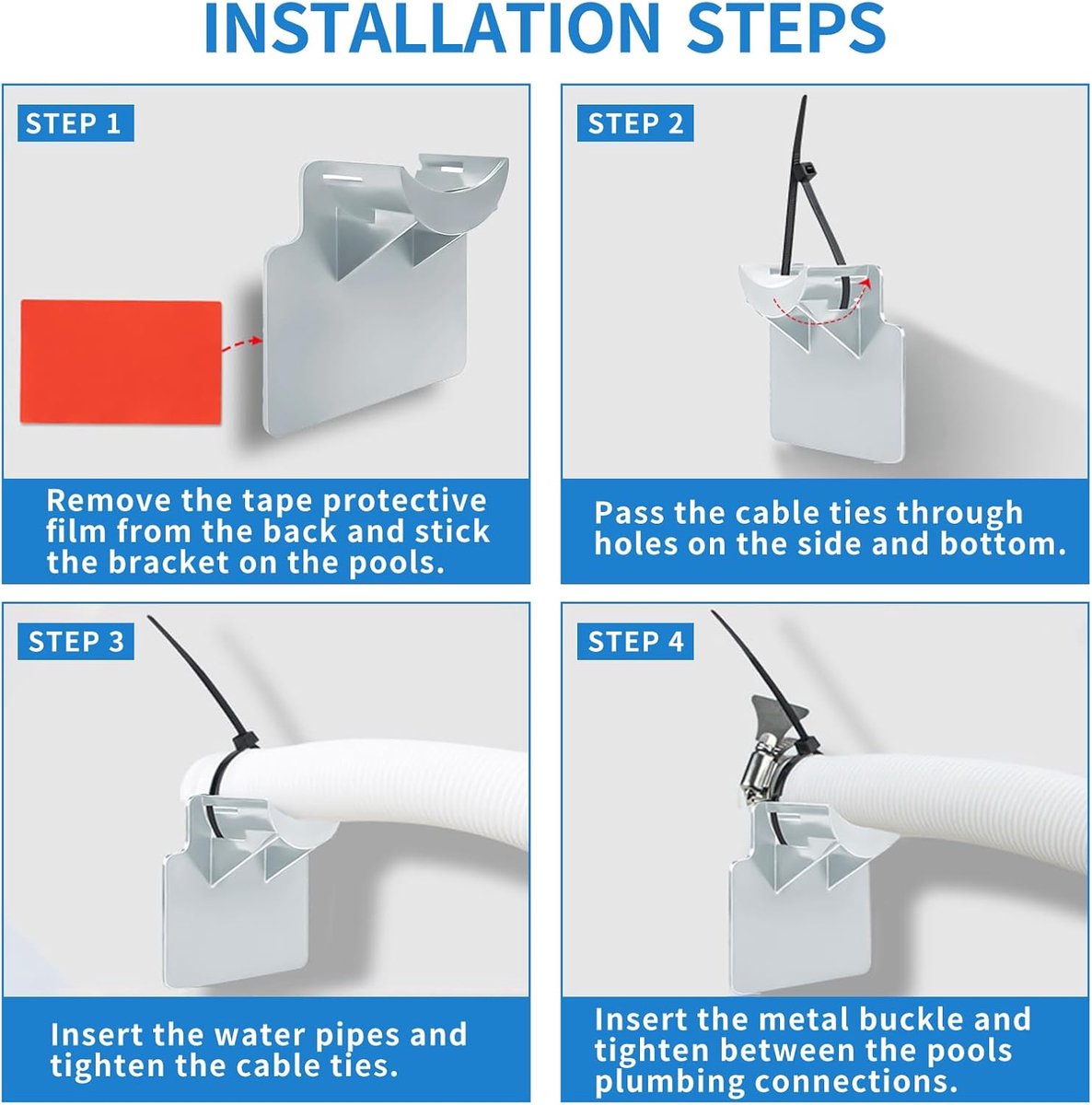 INSTALLATION STEPS

STEP 1

Remove the tape protective film from the back and stick the bracket on the pools.

STEP 2

Pass the cable ties through holes on the side and bottom.

STEP 3

Insert the water pipes and tighten the cable ties.

STEP 4

Insert the metal buckle and tighten between the pools plumbing connections.