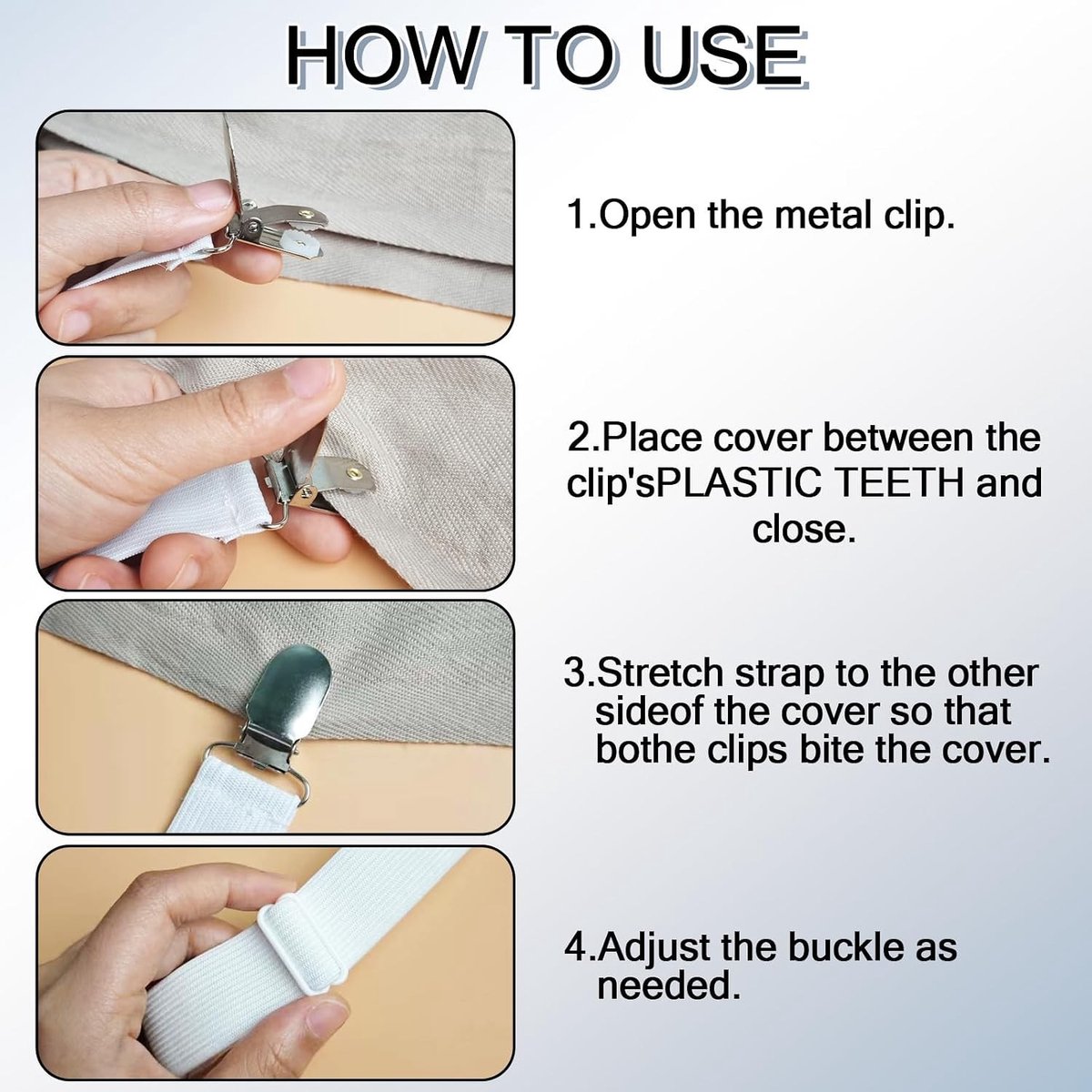 HOW TO USE

1.Open the metal clip.

2.Place cover between the clip'sPLASTIC TEETH and close.

3.Stretch strap to the other sideof the cover so that bothe clips bite the cover.

4.Adjust the buckle as needed.