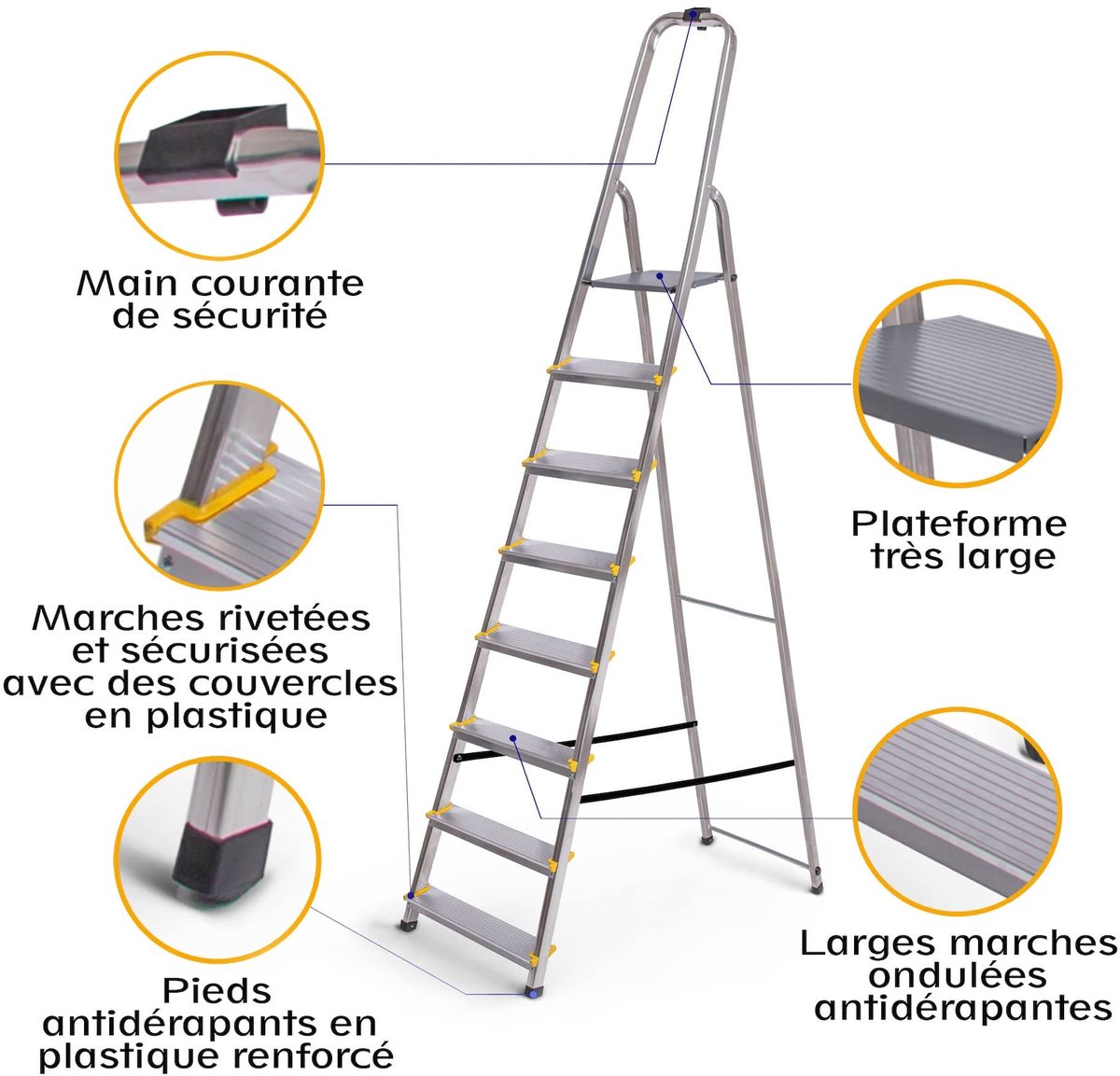 Main courante de sécurité

Marches rivetées et sécurisées avec des couvercles en plastique

Pieds antidérapants en plastique renforcé

Plateforme très large

Larges marches ondulées antidérapantes