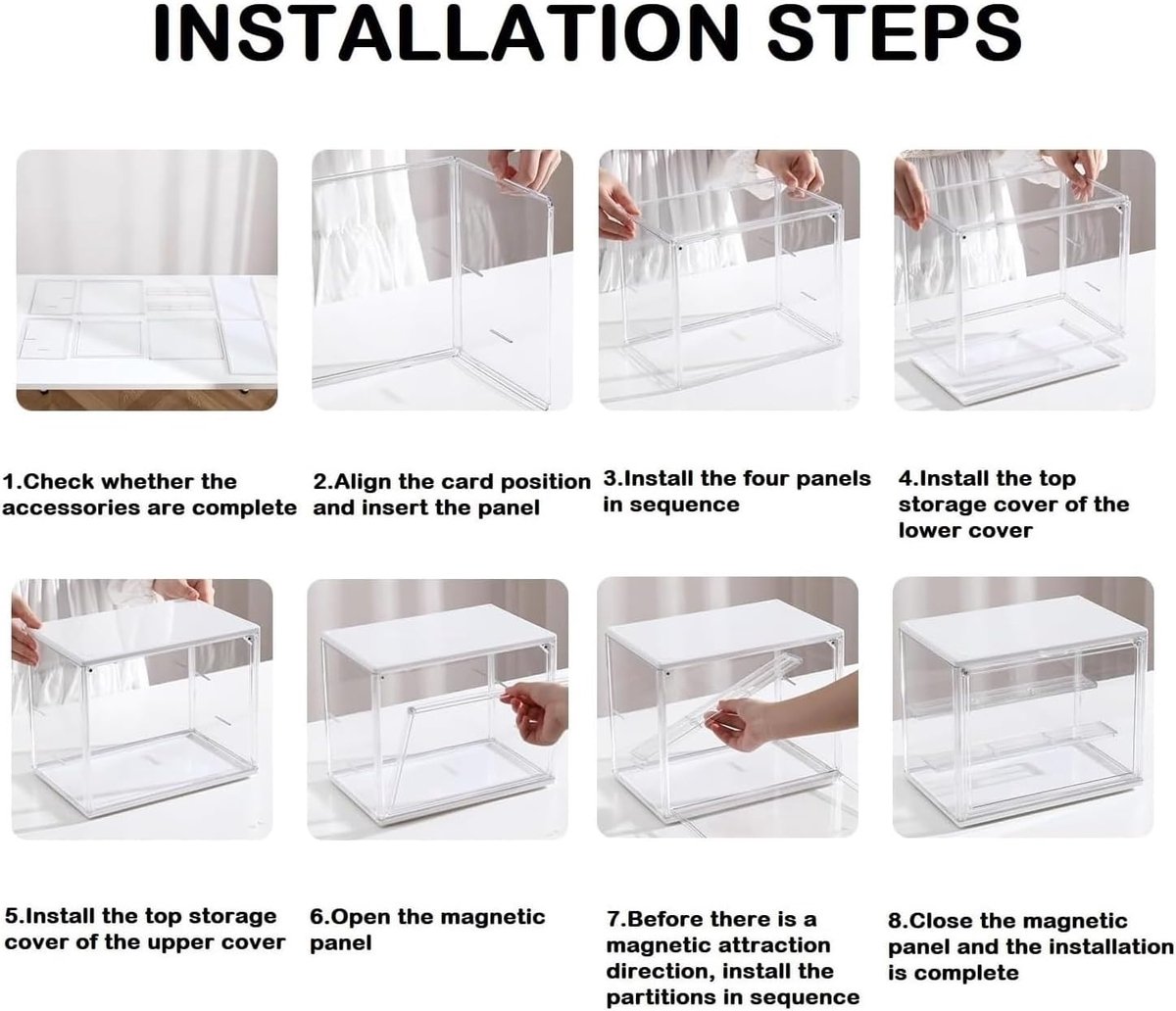 INSTALLATION STEPS

1.Check whether the accessories are complete

2.Align the card position and insert the panel

3.Install the four panels in sequence

4.Install the top storage cover of the lower cover

5.Install the top storage cover of the upper cover

6.Open the magnetic panel

7.Before there is a magnetic attraction direction, install the partitions in sequence

8.Close the magnetic panel and the installation is complete