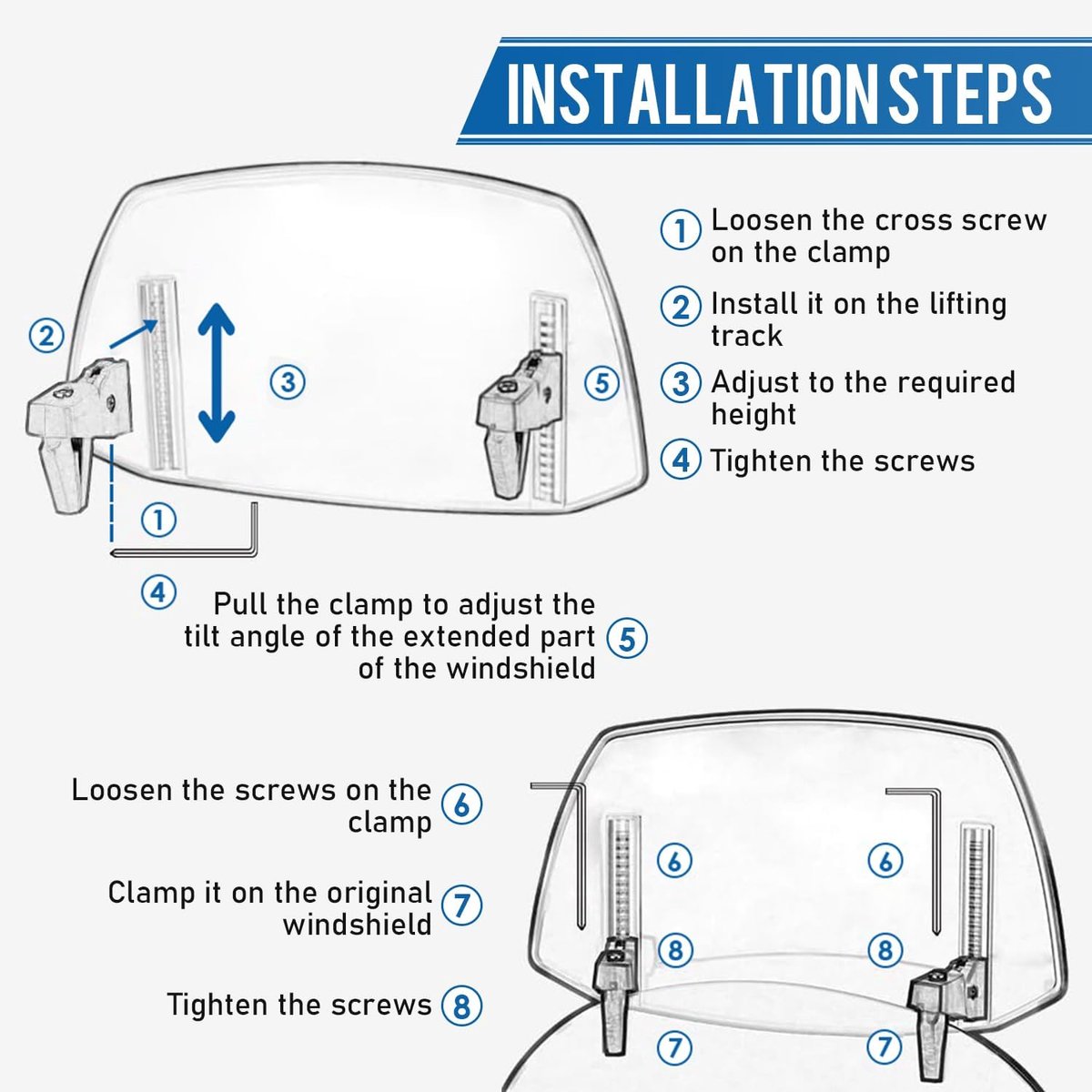 INSTALLATION STEPS

② ③ ⑤ ① ④

① Loosen the cross screw on the clamp

② Install it on the lifting track

③ Adjust to the required height

④ Tighten the screws

Pull the clamp to adjust the tilt angle of the extended part of the windshield ⑤

Loosen the screws on the clamp ⑥

Clamp it on the original windshield ⑦

Tighten the screws ⑧

⑥ ⑥ ⑧ ⑧ ⑦ ⑦