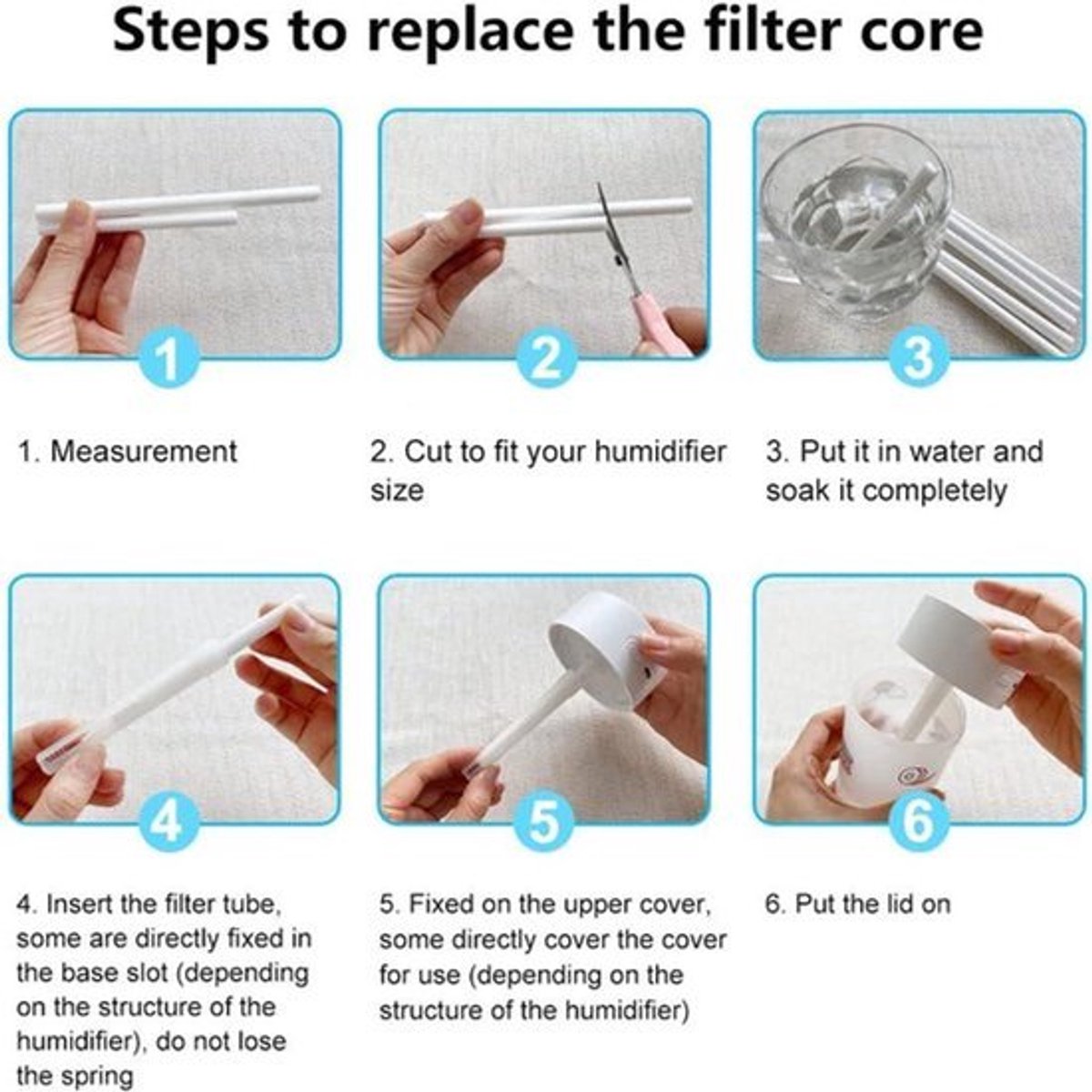 Steps to replace the filter core

1

2

3

1. Measurement

2. Cut to fit your humidifier size

3. Put it in water and soak it completely

4

5

6

4. Insert the filter tube, some are directly fixed in the base slot (depending on the structure of the humidifier), do not lose the spring

5. Fixed on the upper cover, some directly cover the cover for use (depending on the structure of the humidifier)

6. Put the lid on