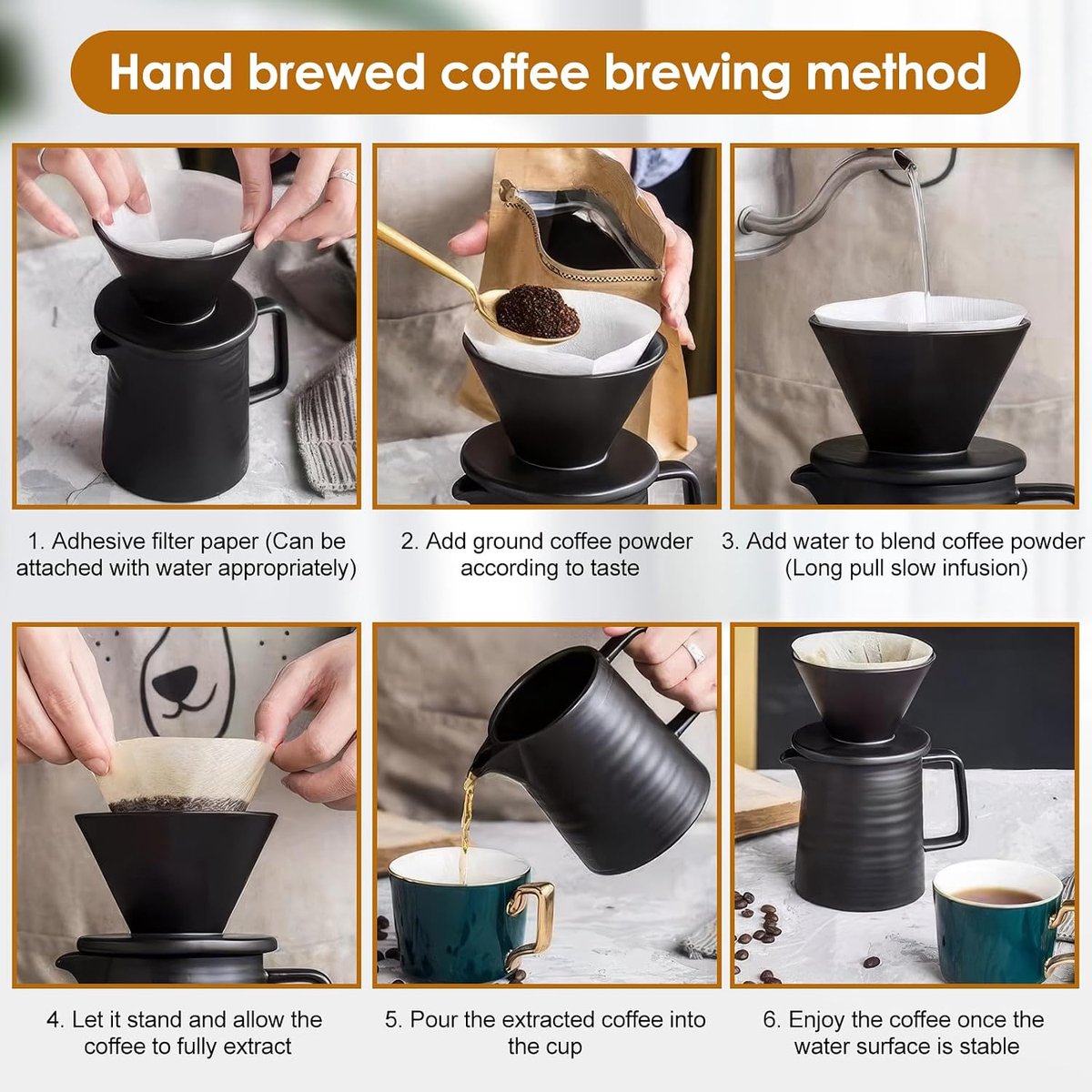 Hand brewed coffee brewing method

1. Adhesive filter paper (Can be attached with water appropriately)

2. Add ground coffee powder according to taste

3. Add water to blend coffee powder (Long pull slow infusion)

4. Let it stand and allow the coffee to fully extract

5. Pour the extracted coffee into the cup

6. Enjoy the coffee once the water surface is stable