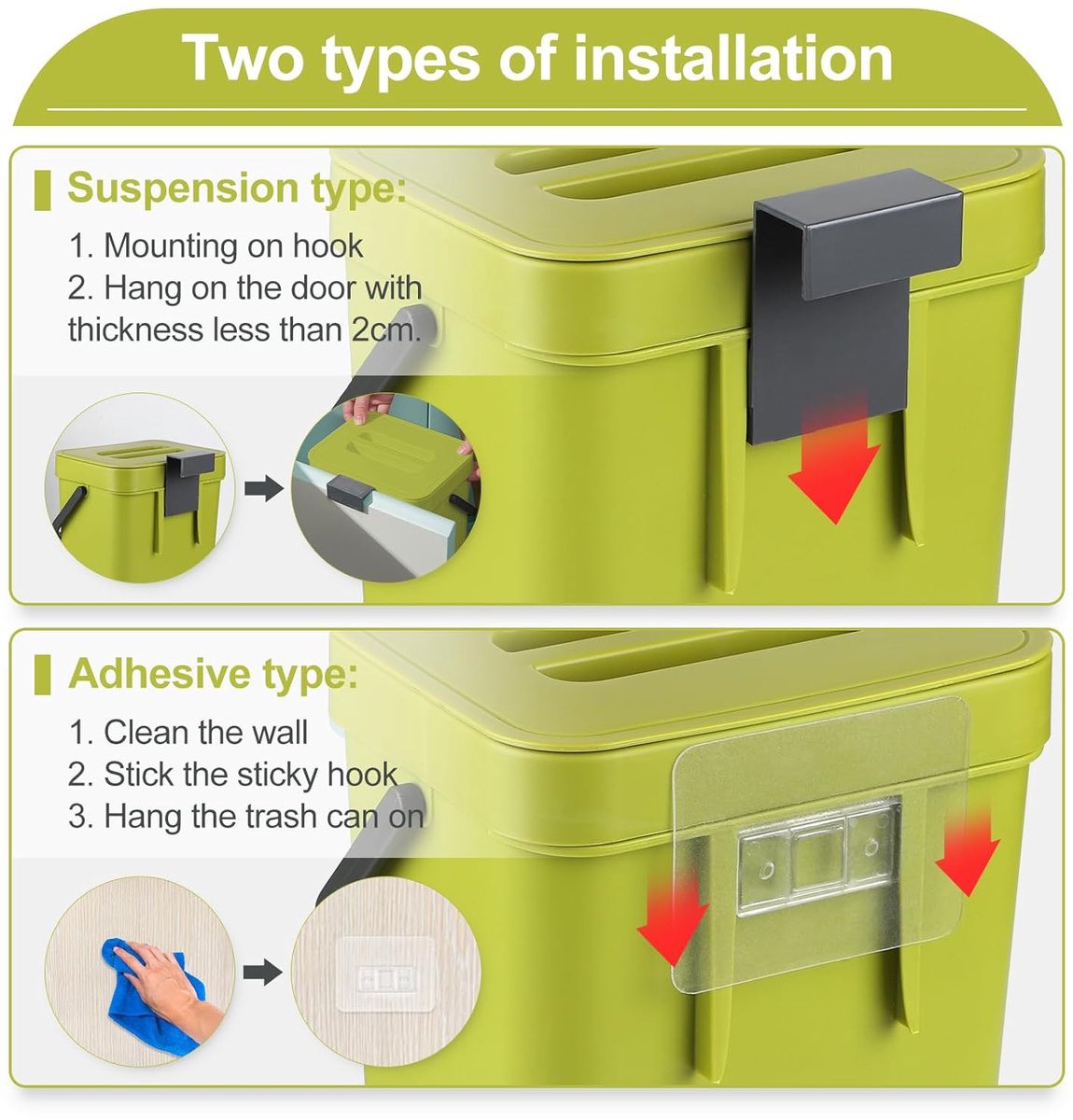 Two types of installation

Suspension type:

1. Mounting on hook
2. Hang on the door with thickness less than 2cm.

Adhesive type:

1. Clean the wall
2. Stick the sticky hook
3. Hang the trash can on